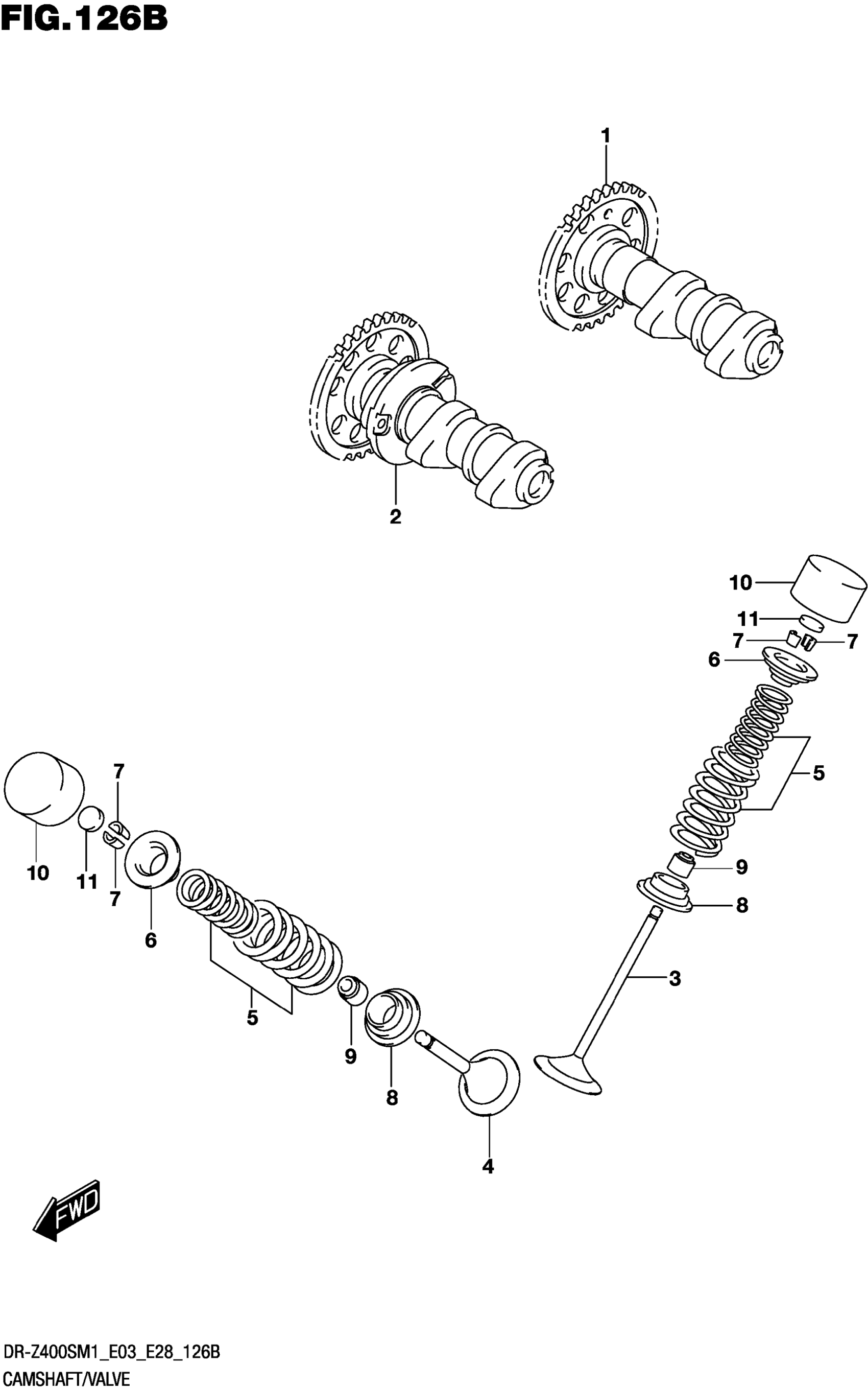 FIG.126B

1

2

10

11

7

7

6

5

9

8

3

7

10

11

7

6

5

9

8

4

FWD

DR-Z400SM1_E03_E28_126B
CAMSHAFT/VALVE