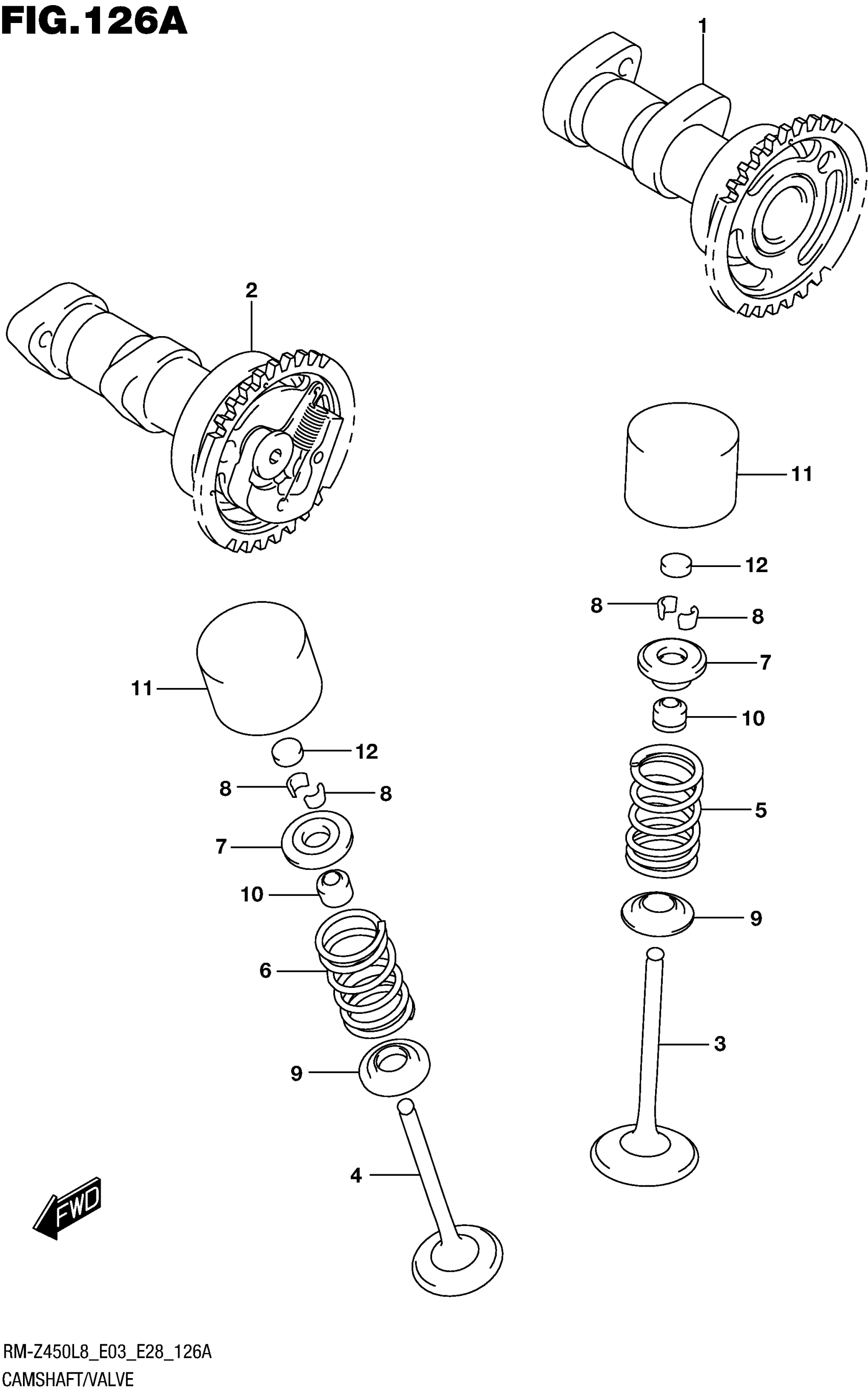 FIG.126A

1

2

11

12

8

8

7

10

5

9

3

11

12

8

8

7

10

6

9

4

FWD

RM-Z450L8_E03_E28_126A

CAMSHAFT/VALVE