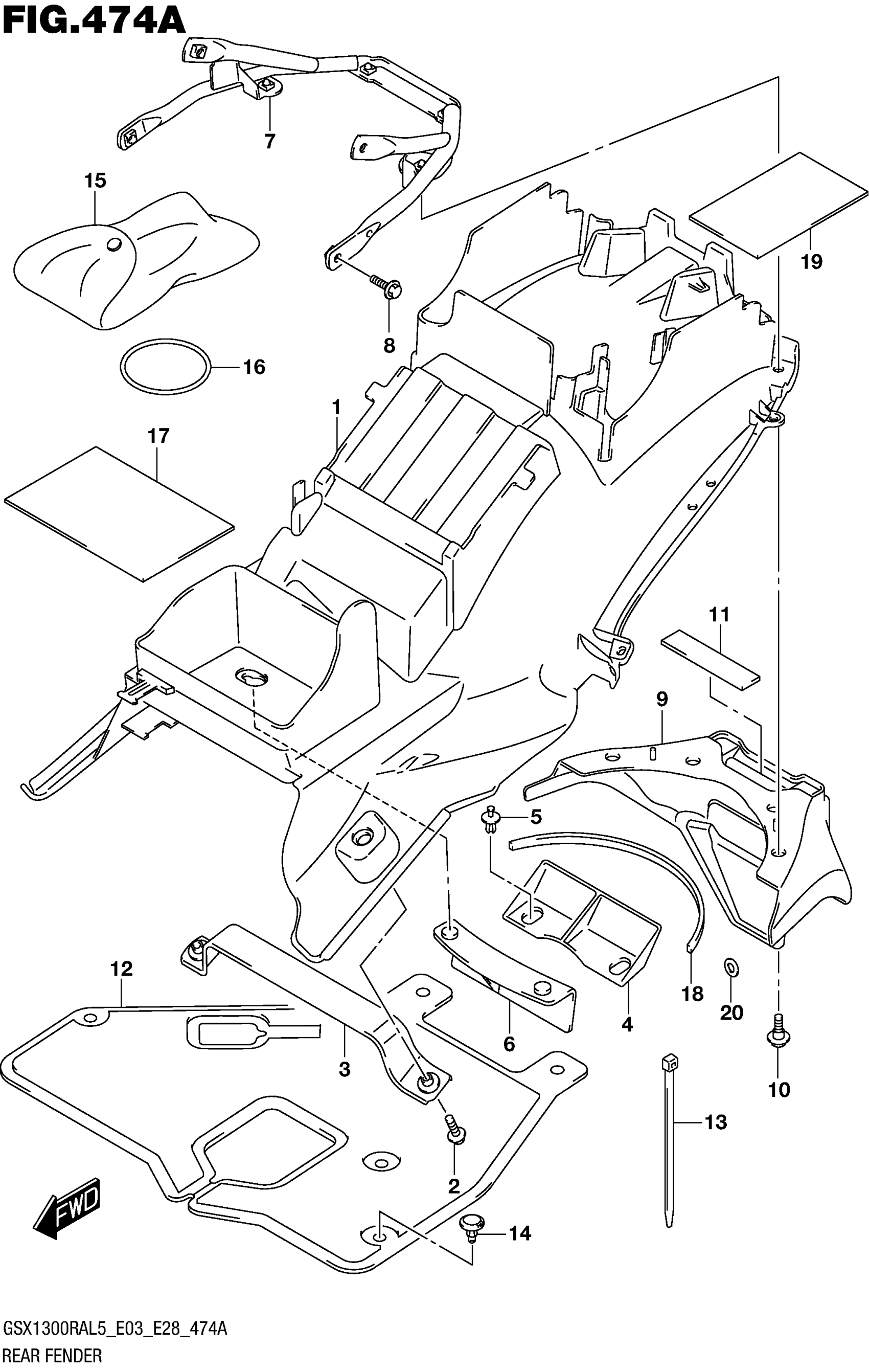 FIG.474A

7
15
19
8
16
1
17
11
9
5
12
18
20
4
6
3
10
13
2
FWD
14

GSX1300RAL5_E03_E28_474A
REAR FENDER