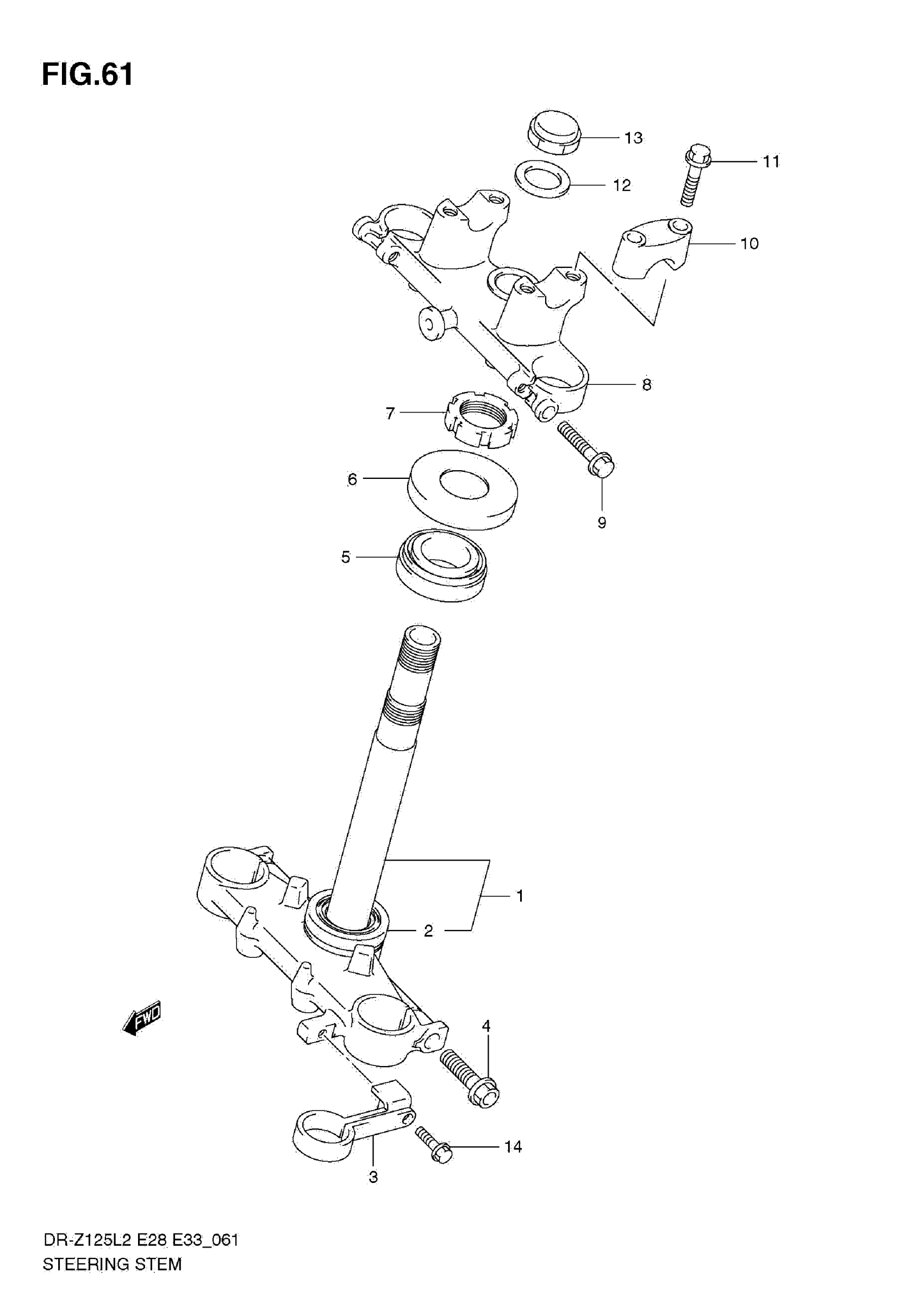 FIG.61

13
11
12
10
8
7
6
9
5
1
2
FWD
4
14
3

DR-Z125L2 E28 E33_061
STEERING STEM