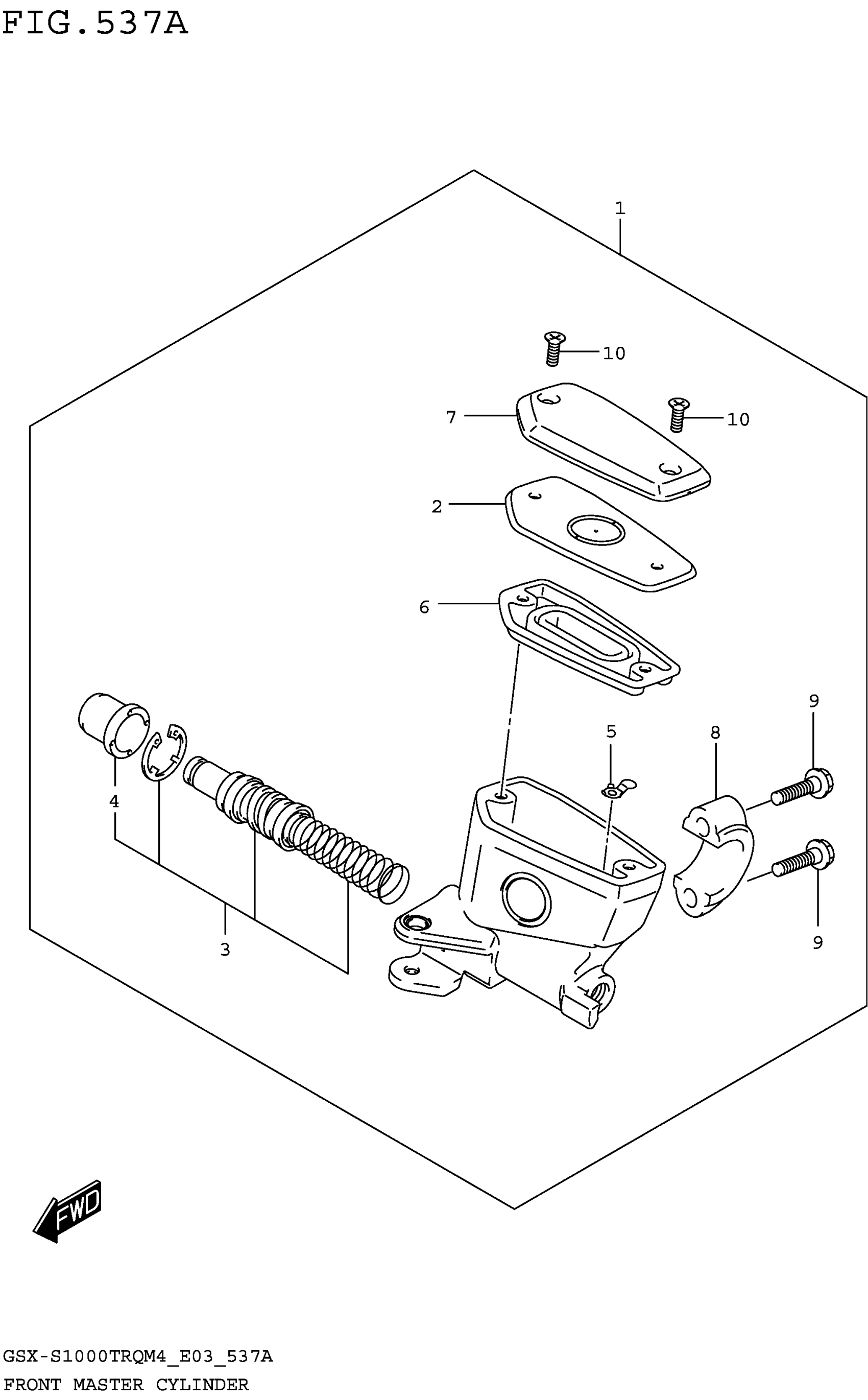 FIG.537A

1

10

7

10

2

6

9

5

8

4

3

9

FWD

GSX-S1000TRQM4_E03_537A
FRONT MASTER CYLINDER