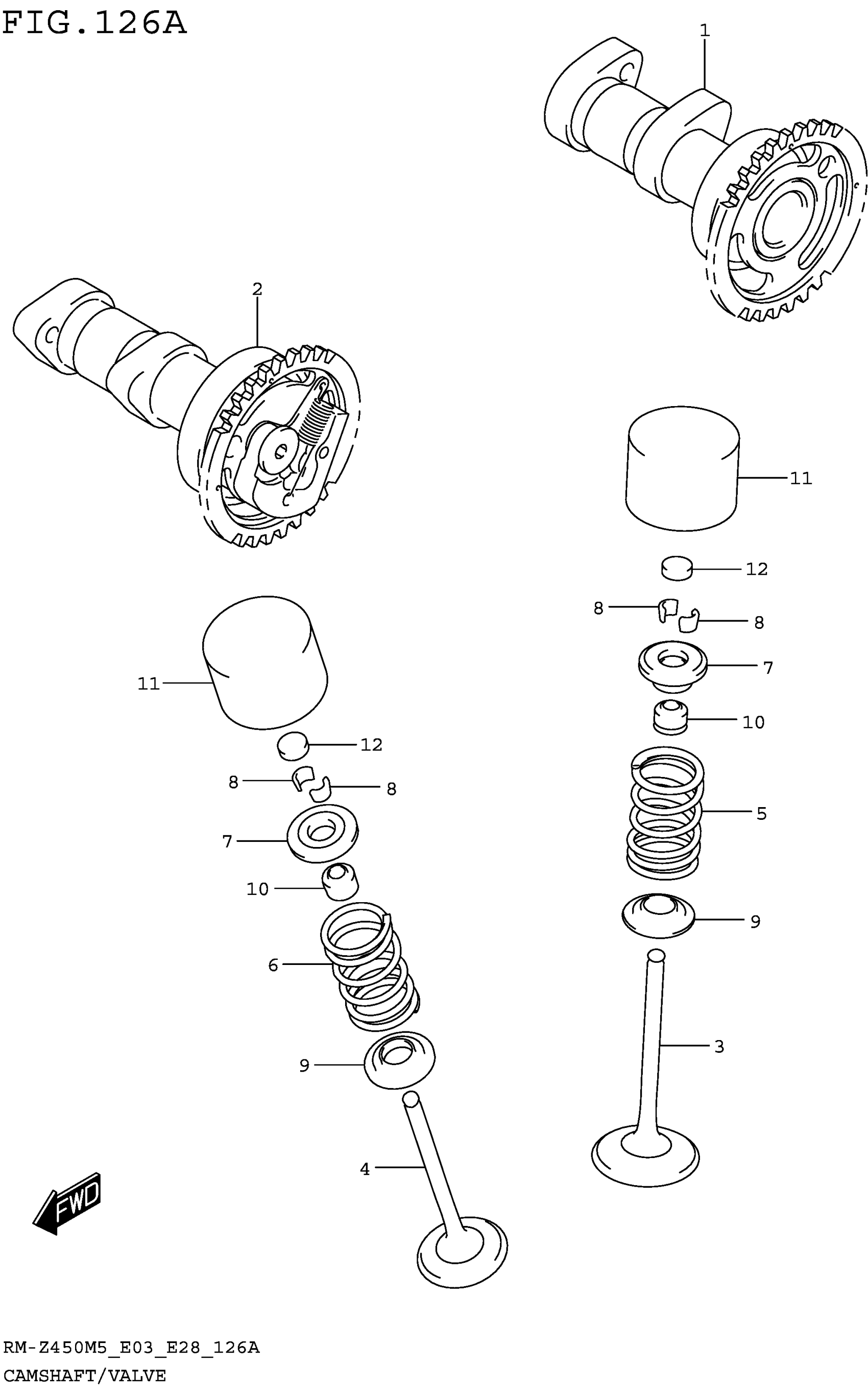 FIG.126A

1

2

11

12

8

8

7

10

5

9

3

11

12

8

8

7

10

6

9

4

FWD

RM-Z450M5_E03_E28_126A
CAMSHAFT/VALVE