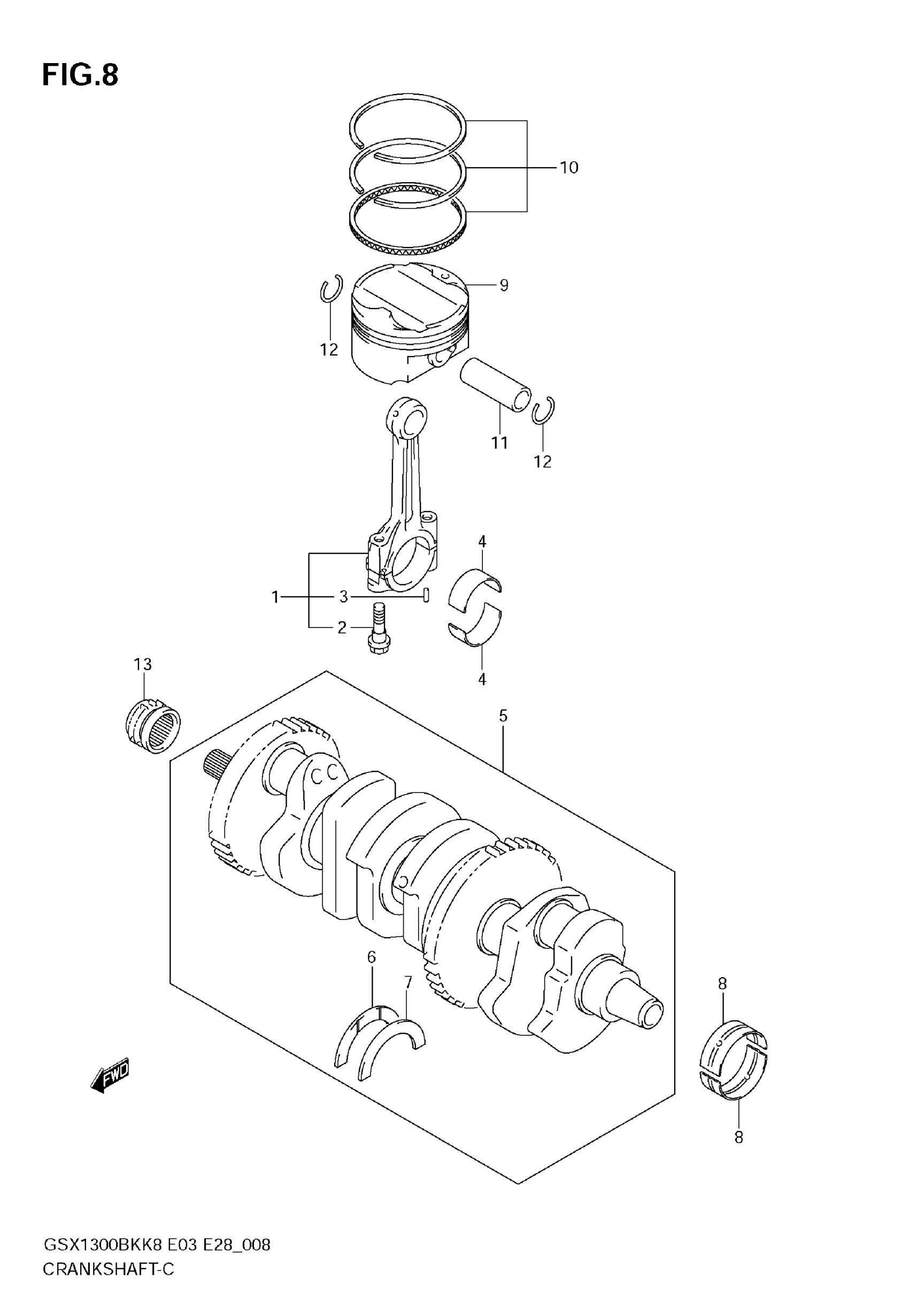 FIG.8

10

9

12

11

12

4

1

3

2

4

13

5

6

7

8

8

FWD

GSX1300BKK8 E03 E28_008
CRANKSHAFT-C