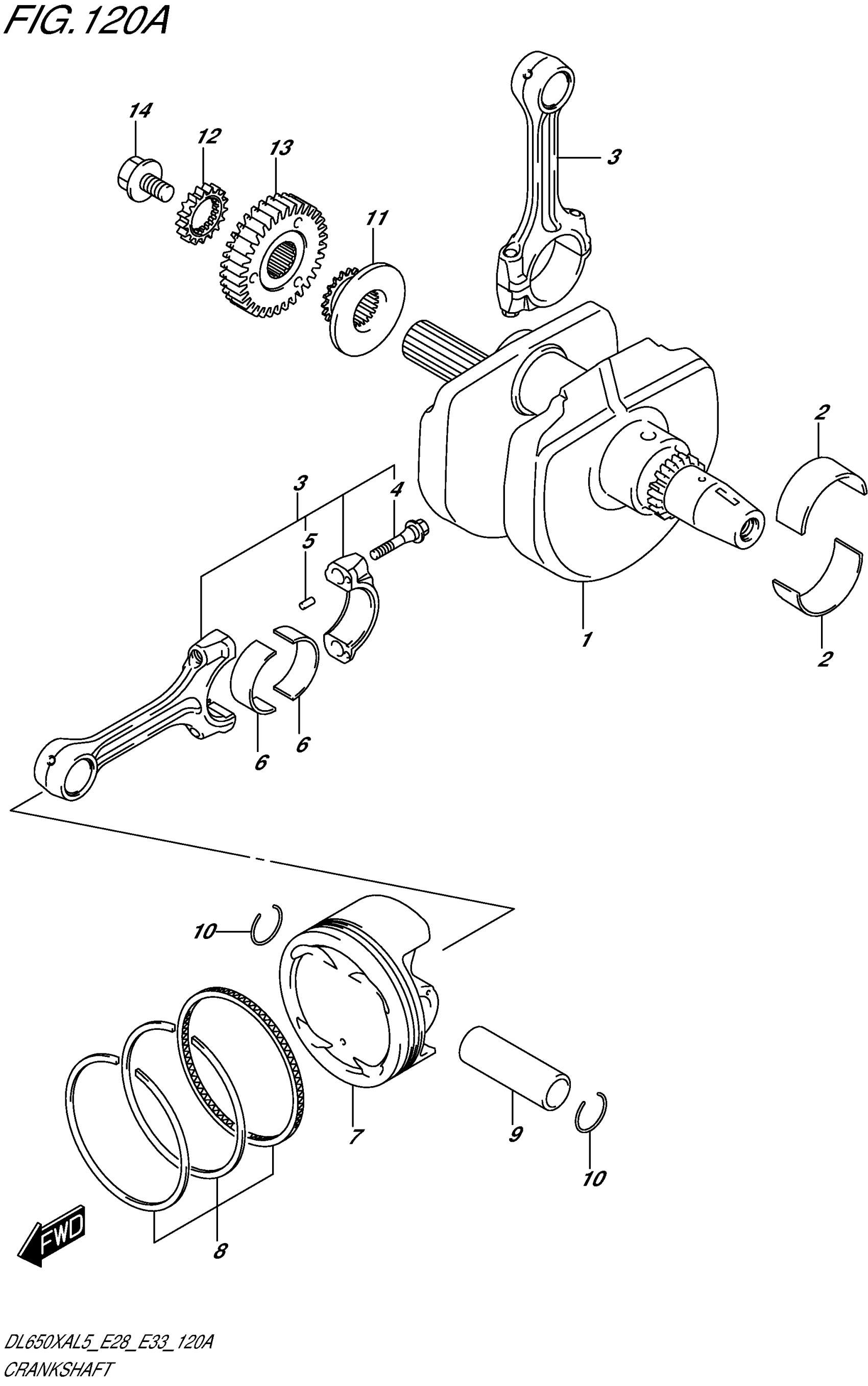 FIG. 120A

14
12
13
11
3
2
3
4
5
1
2
6
6
10
7
9
10
8
FWD

DL650XAL5_E28_E33_120A
CRANKSHAFT