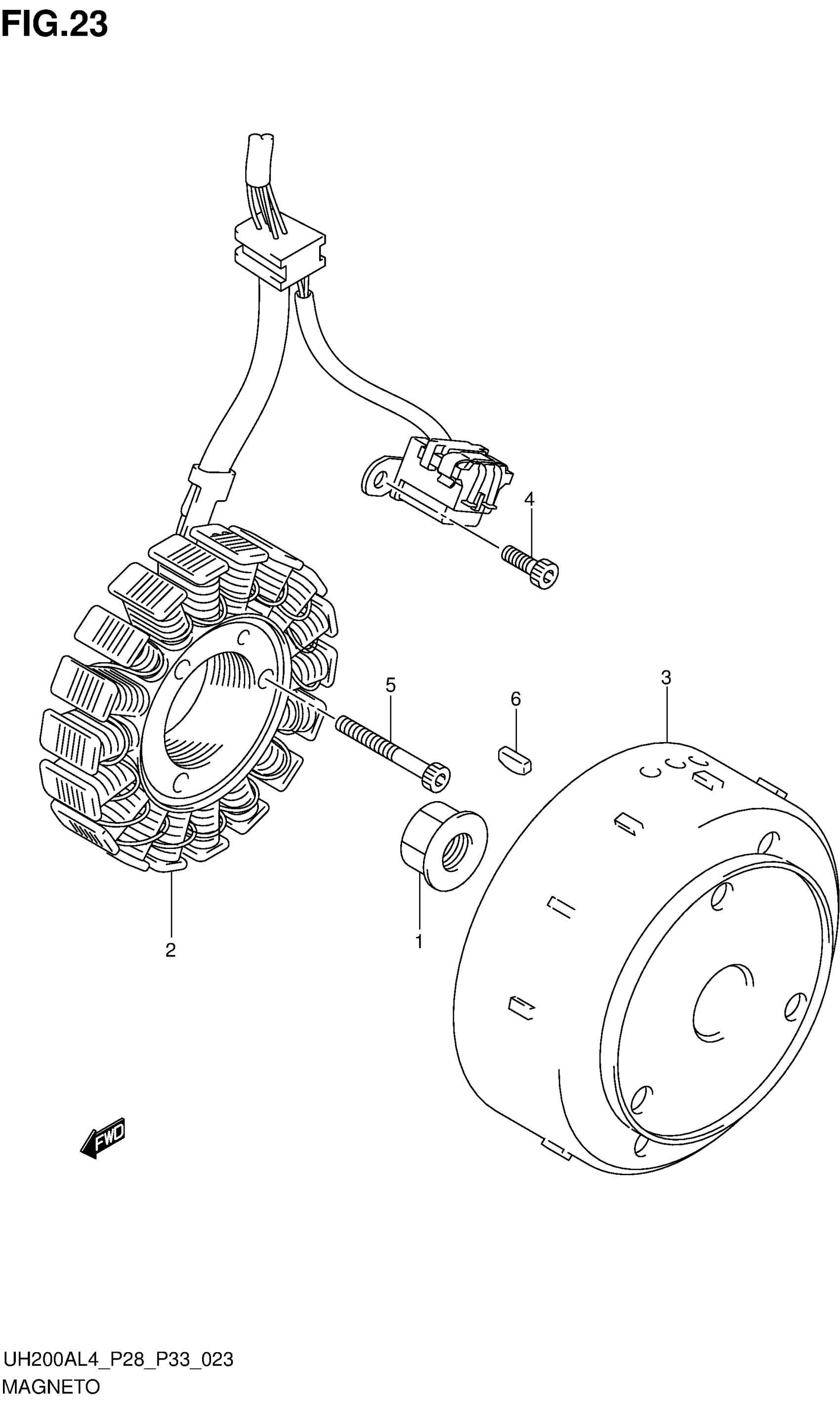 FIG.23

4

5

6

3

2

1

FWD

UH200AL4_P28_P33_023
MAGNETO