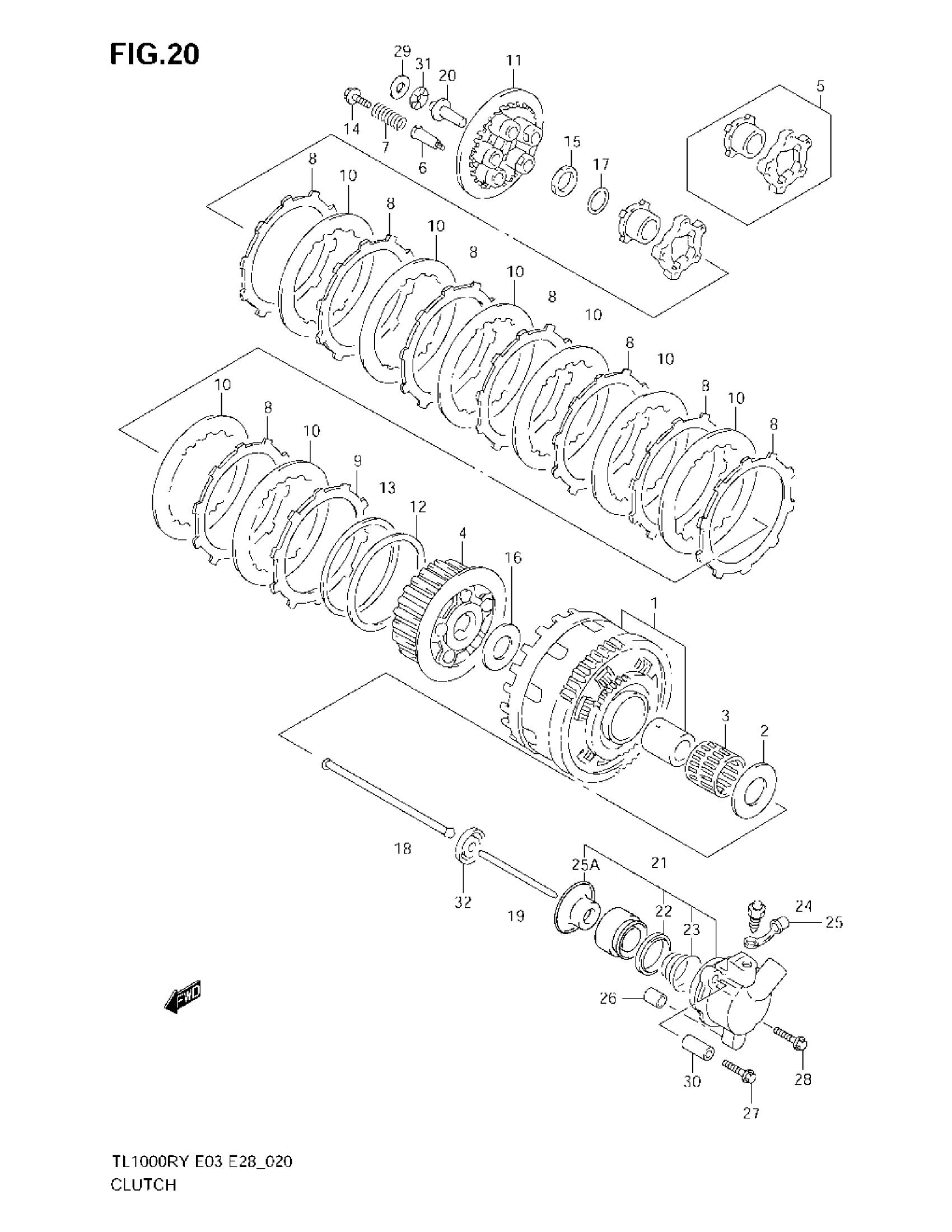 FIG.20

29
31
20
11
5
14
7
6
15
17
8
10
8
10
8
10
8
10
8
10
8
10
8
10
8
10
9
13
12
4
16
1
3
2
18
32
19
25A
21
22
23
24
25
26
30
28
27
FWD

TL1000RY E03 E28_020
CLUTCH