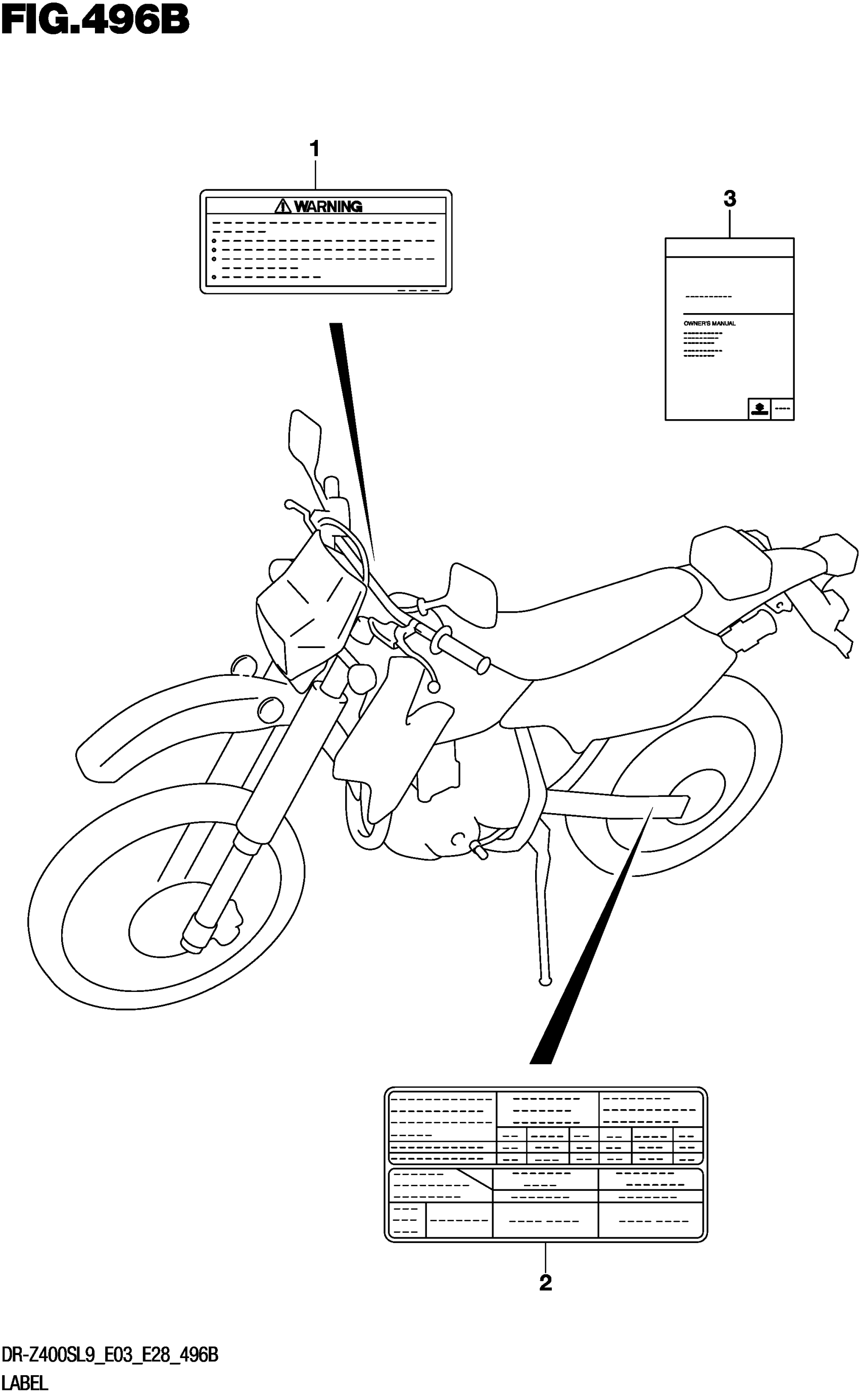 FIG.496B

1

WARNING

3

OWNER'S MANUAL

2

DR-Z400SL9_E03_E28_496B
LABEL