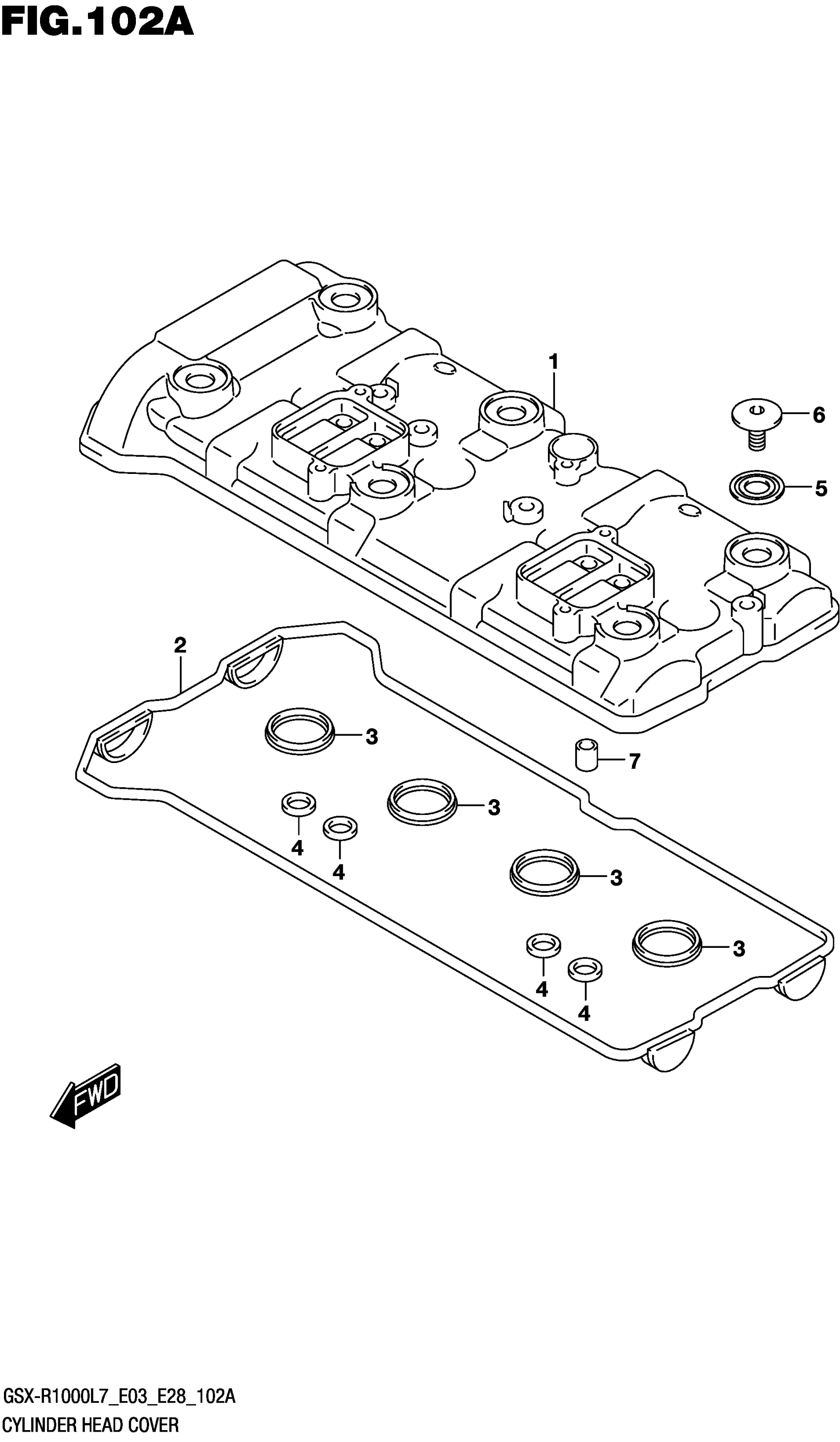 FIG.102A

1

6

5

2

3

7

3

4

4

3

3

4

4

FWD

GSX-R1000L7_E03_E28_102A
CYLINDER HEAD COVER