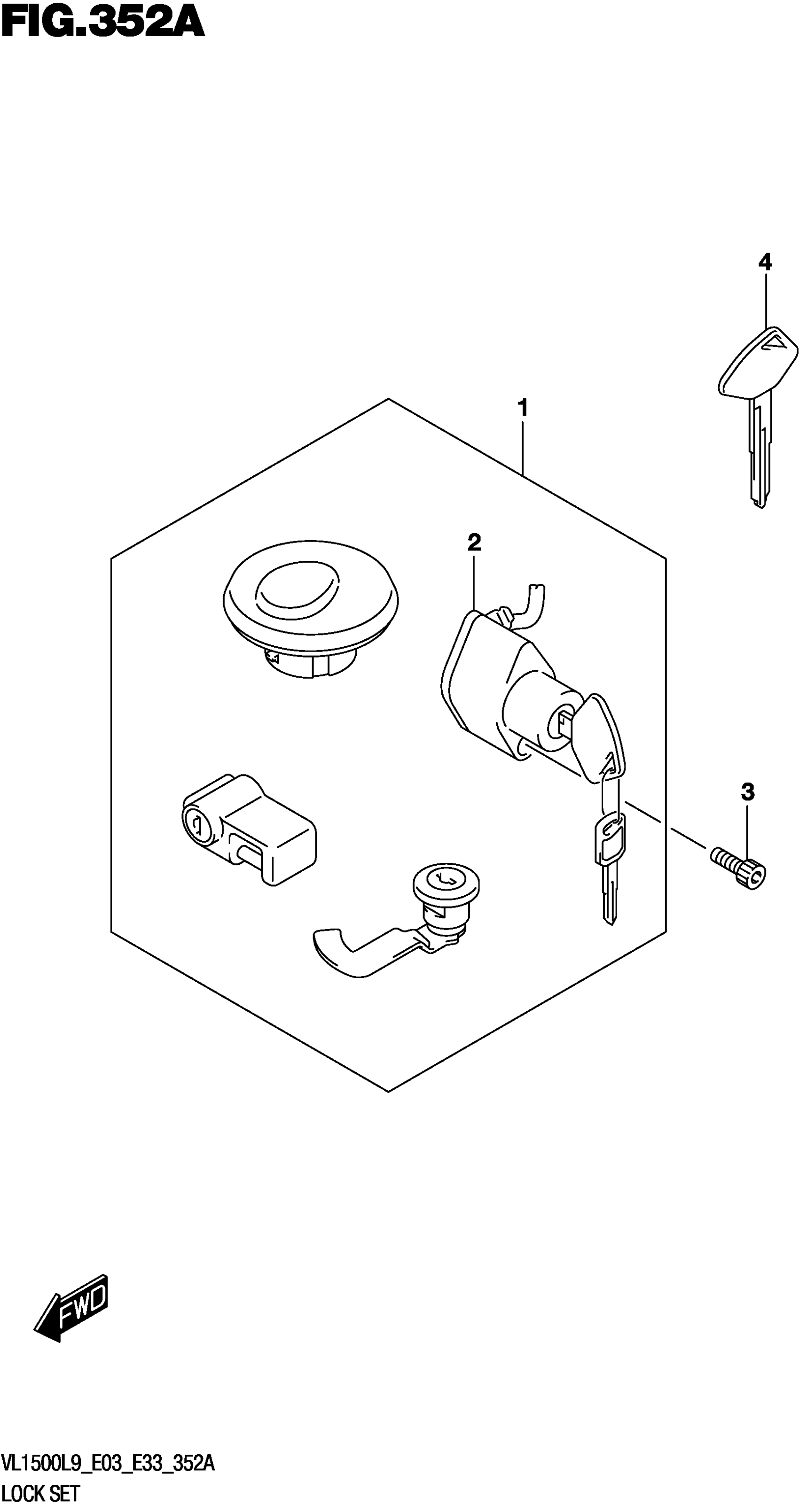 FIG.352A

4

1

2

3

FWD

VL1500L9_E03_E33_352A
LOCK SET