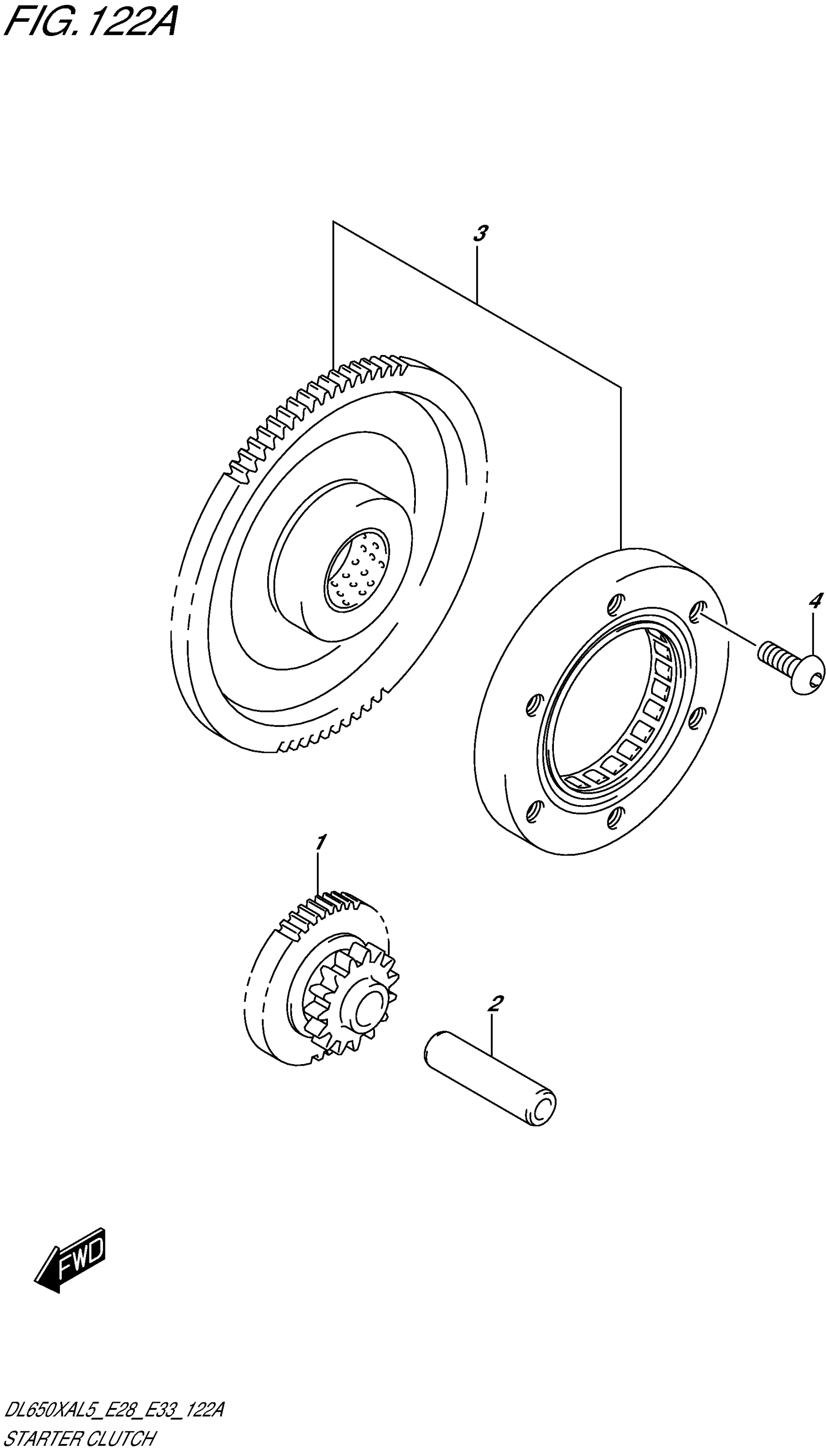 FIG. 122A

3

4

1

2

FWD

DL650XAL5_E28_E33_122A
STARTER CLUTCH