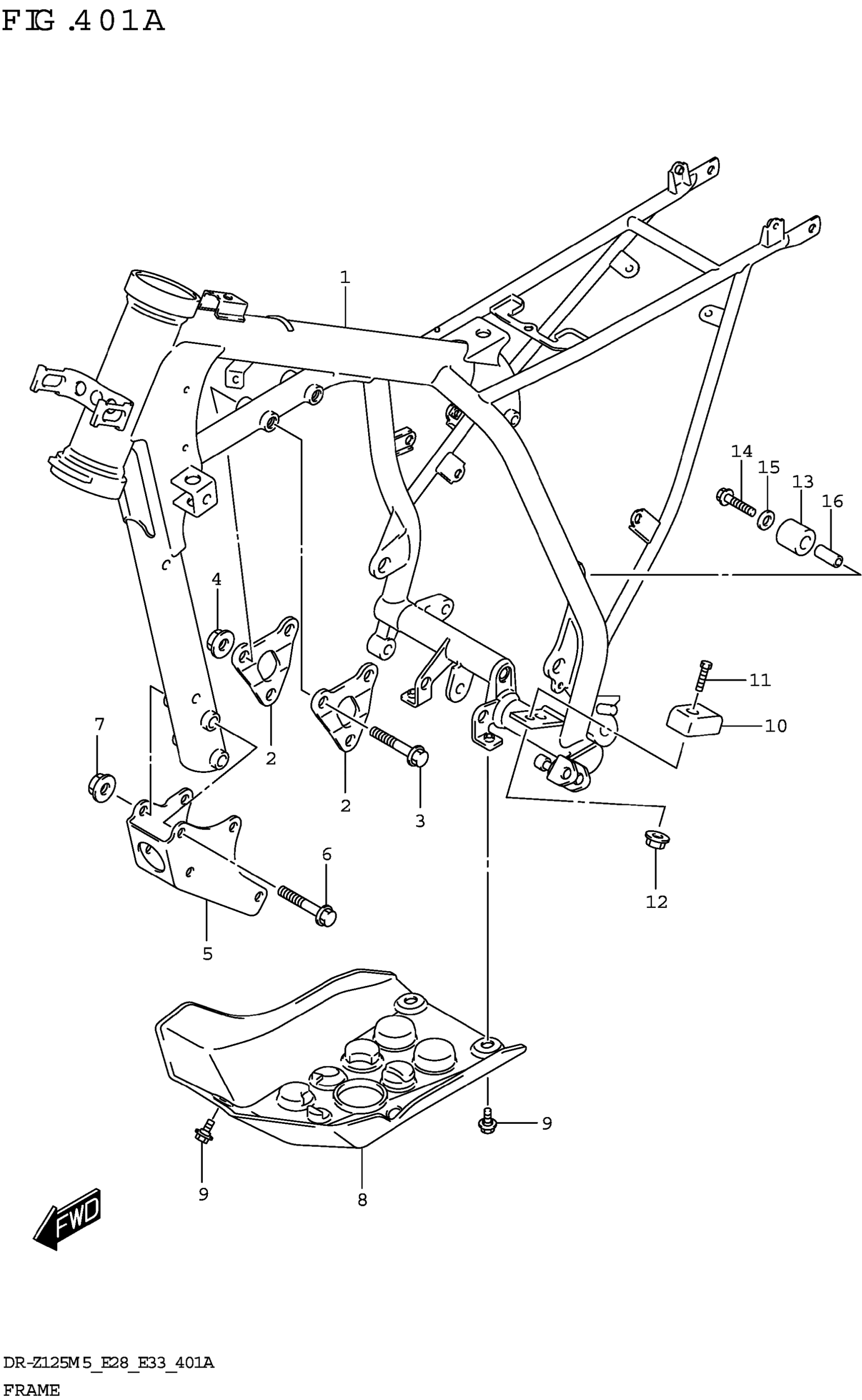 FIG.401A

1

14 15 13 16

4

11

10

7

2

2

3

6

12

5

9

9

8

FWD

DR-Z125M5_E28_E33_401A
FRAME