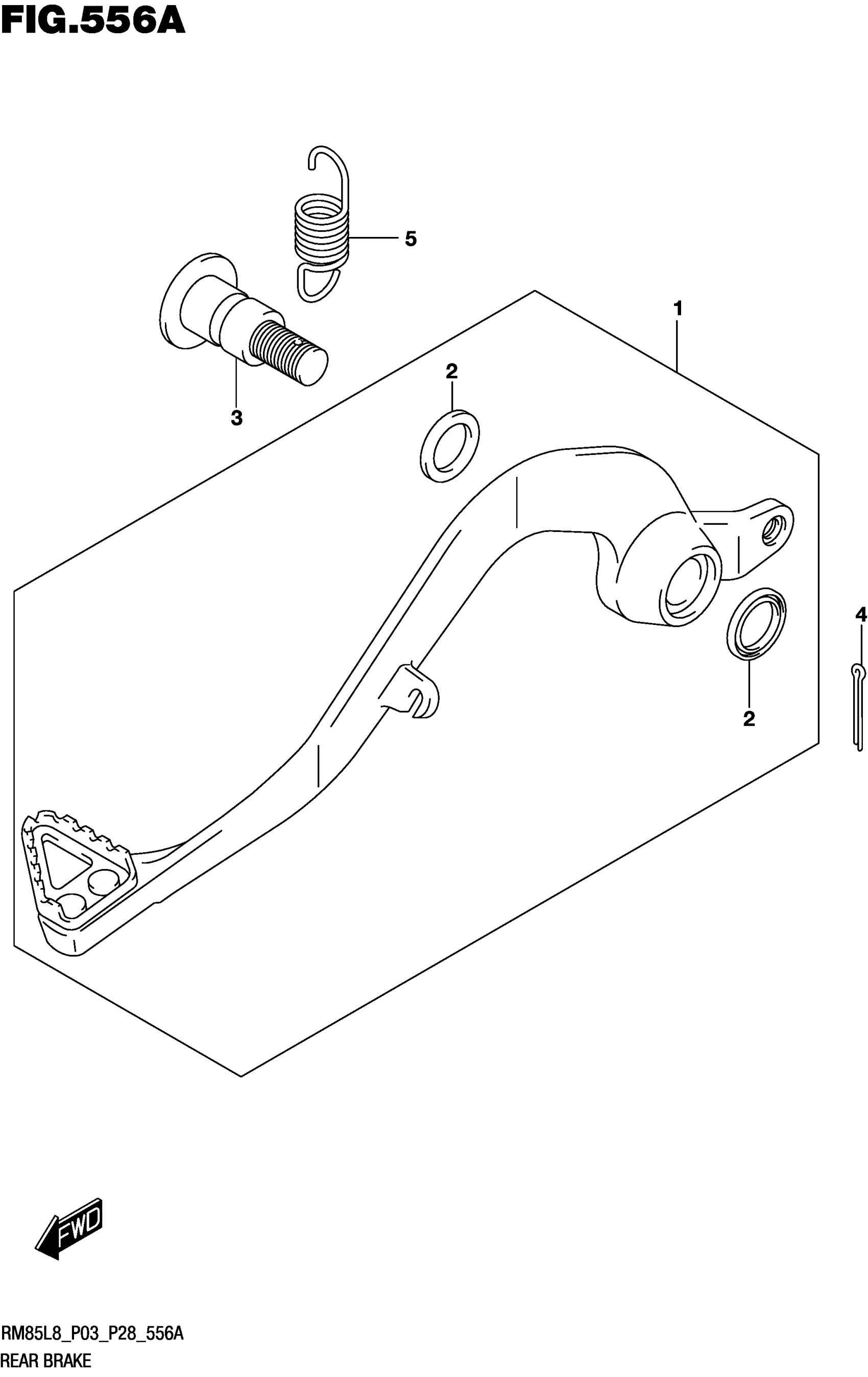 FIG.556A

5

1

2

3

4

2

FWD

RM85L8_P03_P28_556A
REAR BRAKE