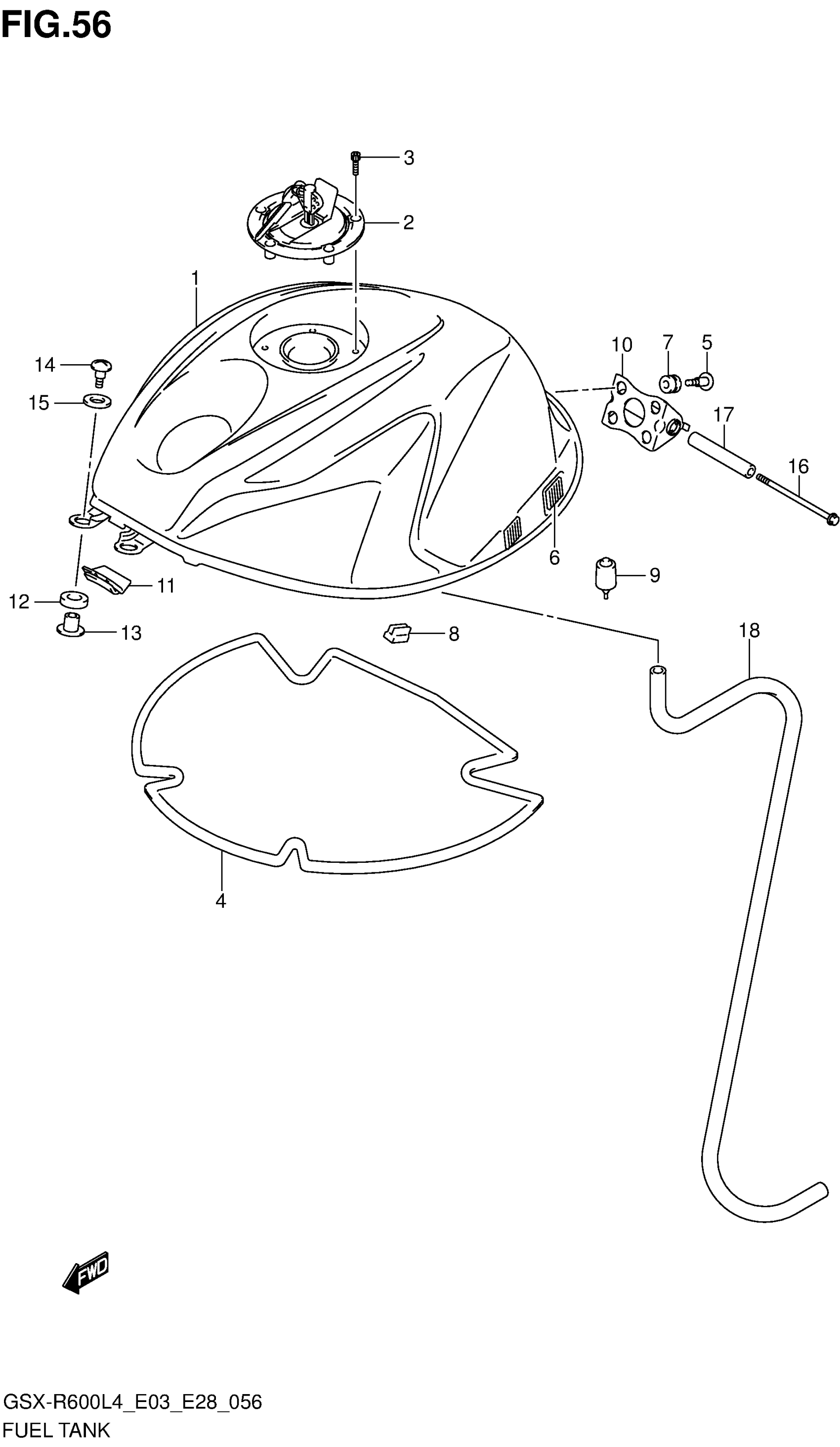 FIG.56

3
2
1
10
7
5
14
15
17
16
6
9
11
12
13
8
18
4

FWD

GSX-R600L4_E03_E28_056
FUEL TANK