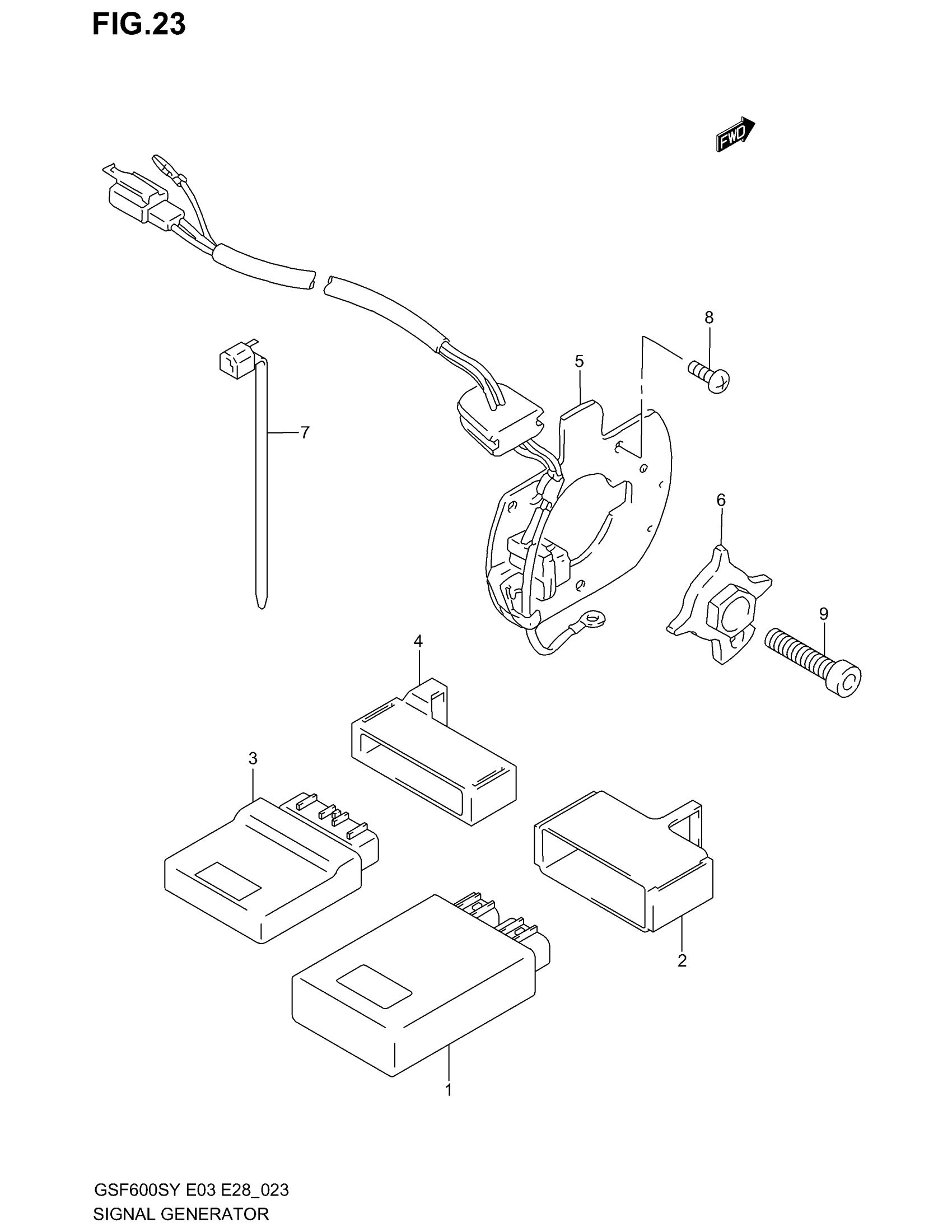 FIG.23

FWD

8

5

7

6

9

4

3

2

1

GSF600SY E03 E28_023
SIGNAL GENERATOR