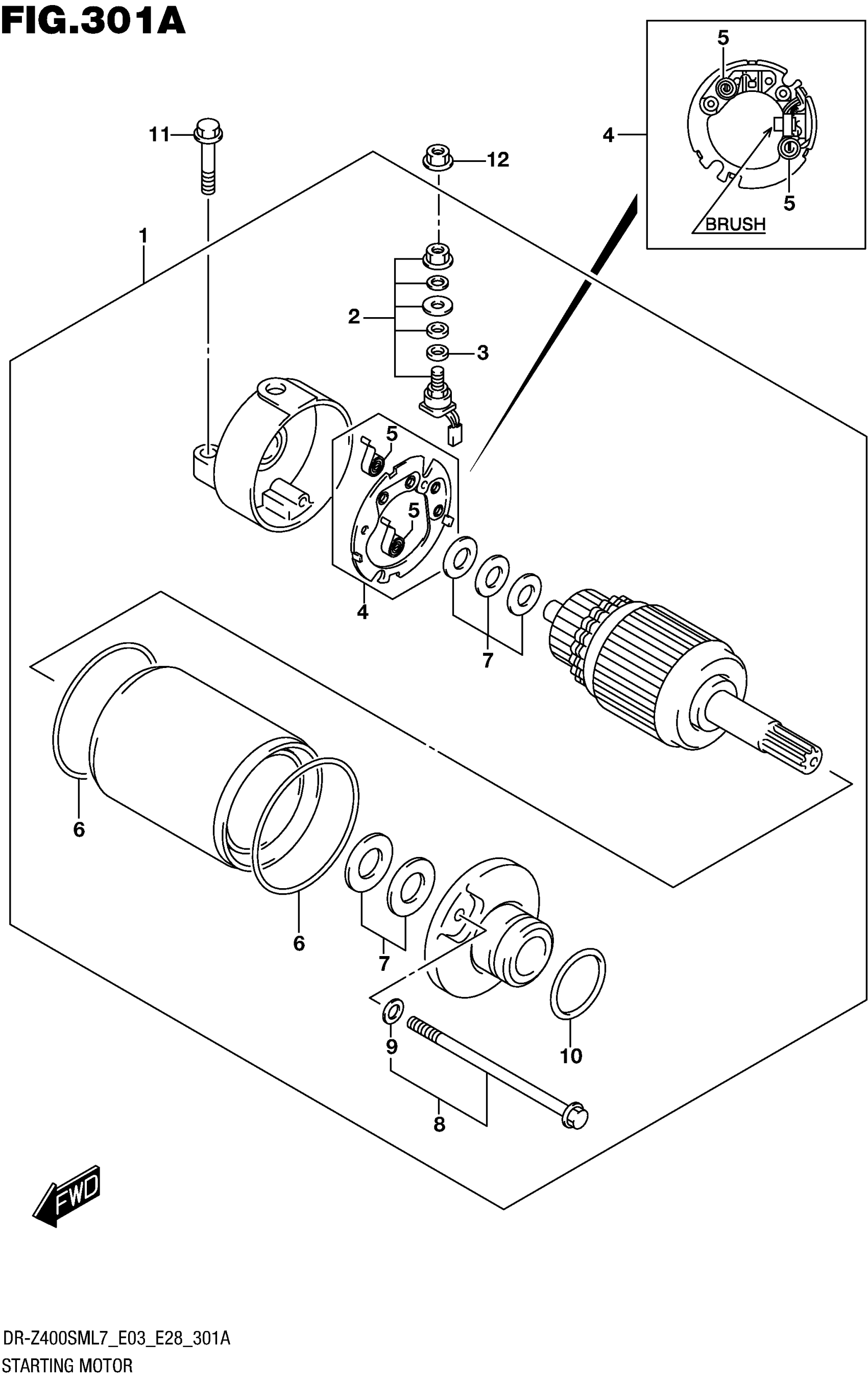 FIG.301A

5
4
5
BRUSH

11
12
1
2
3
5
5
4
7
6
6
7
9
10
8
FWD

DR-Z400SML7_E03_E28_301A
STARTING MOTOR