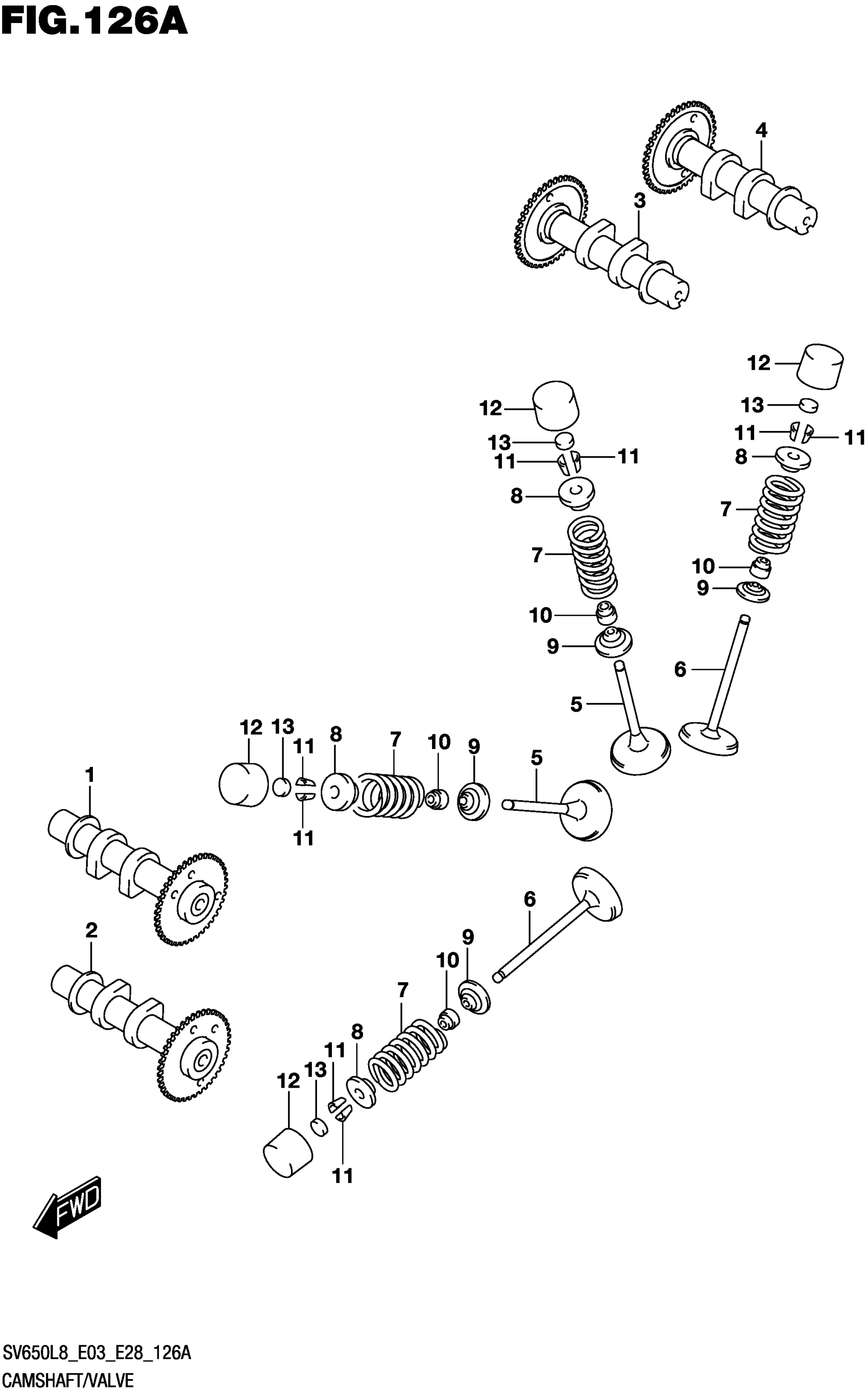 FIG.126A

4
3

12
13
11 11
8
7
10
9
6

12
13
11 11
8
7
10
9
5

12 13 11 8 7 10 9 5
11

1
2

6
9
10
7
8
11
13
12
11

FWD

SV650L8_E03_E28_126A
CAMSHAFT/VALVE