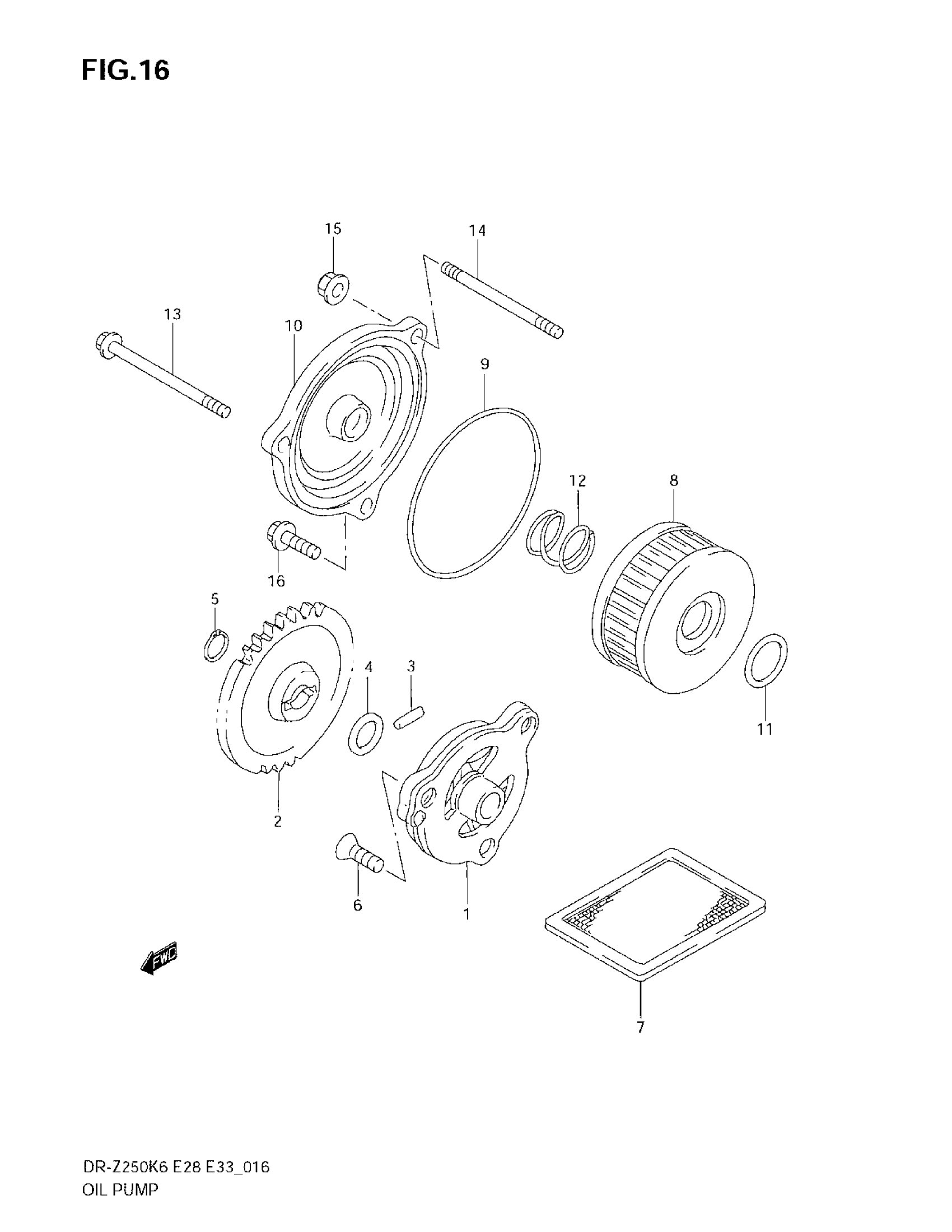 FIG.16

15
14
13
10
9
12
8
16
5
4
3
11
2
6
1
FWD
7

DR-Z250K6 E28 E33_016
OIL PUMP