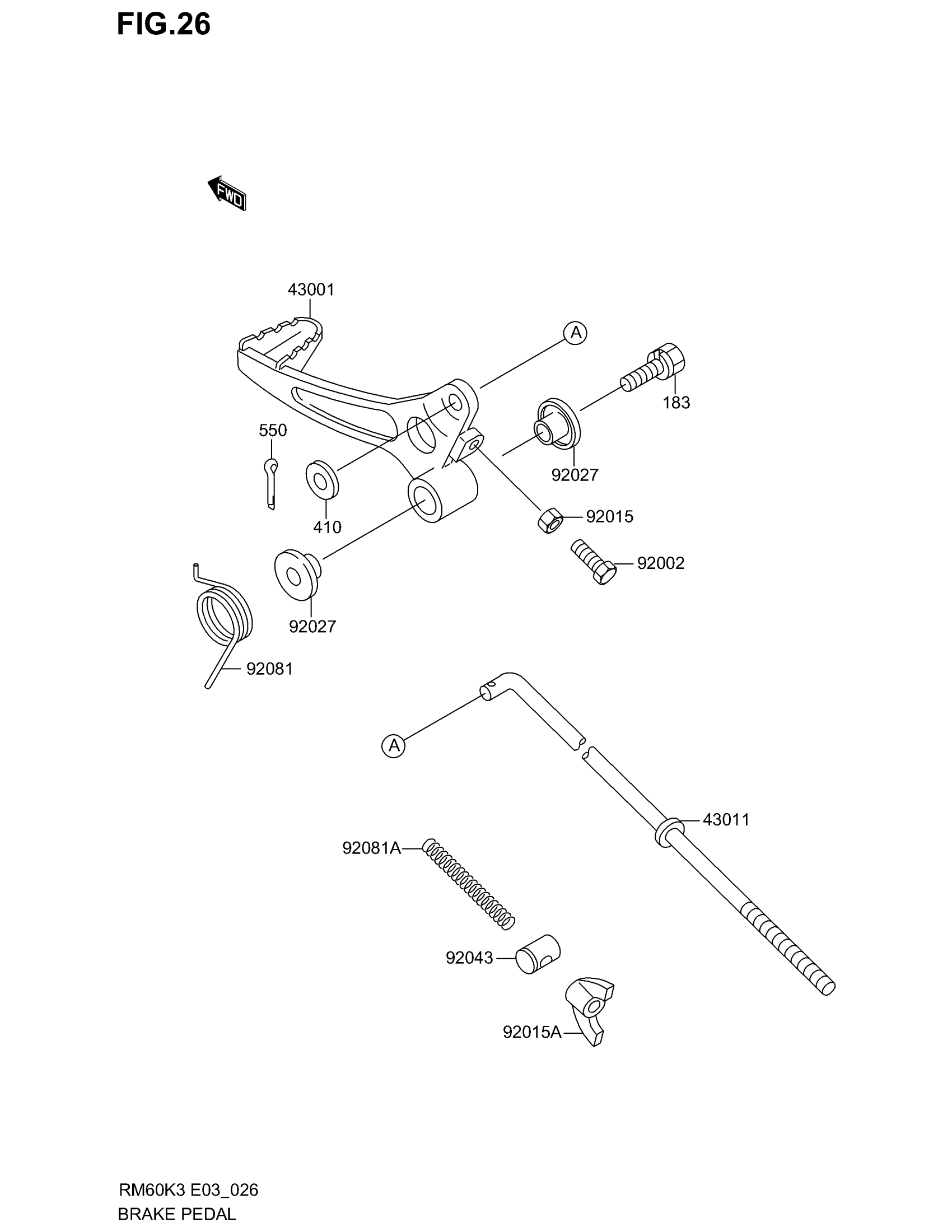 FIG.26

FWD

43001

A

183

550

92027

410

92015

92002

92027

92081

A

43011

92081A

92043

92015A

RM60K3 E03_026
BRAKE PEDAL