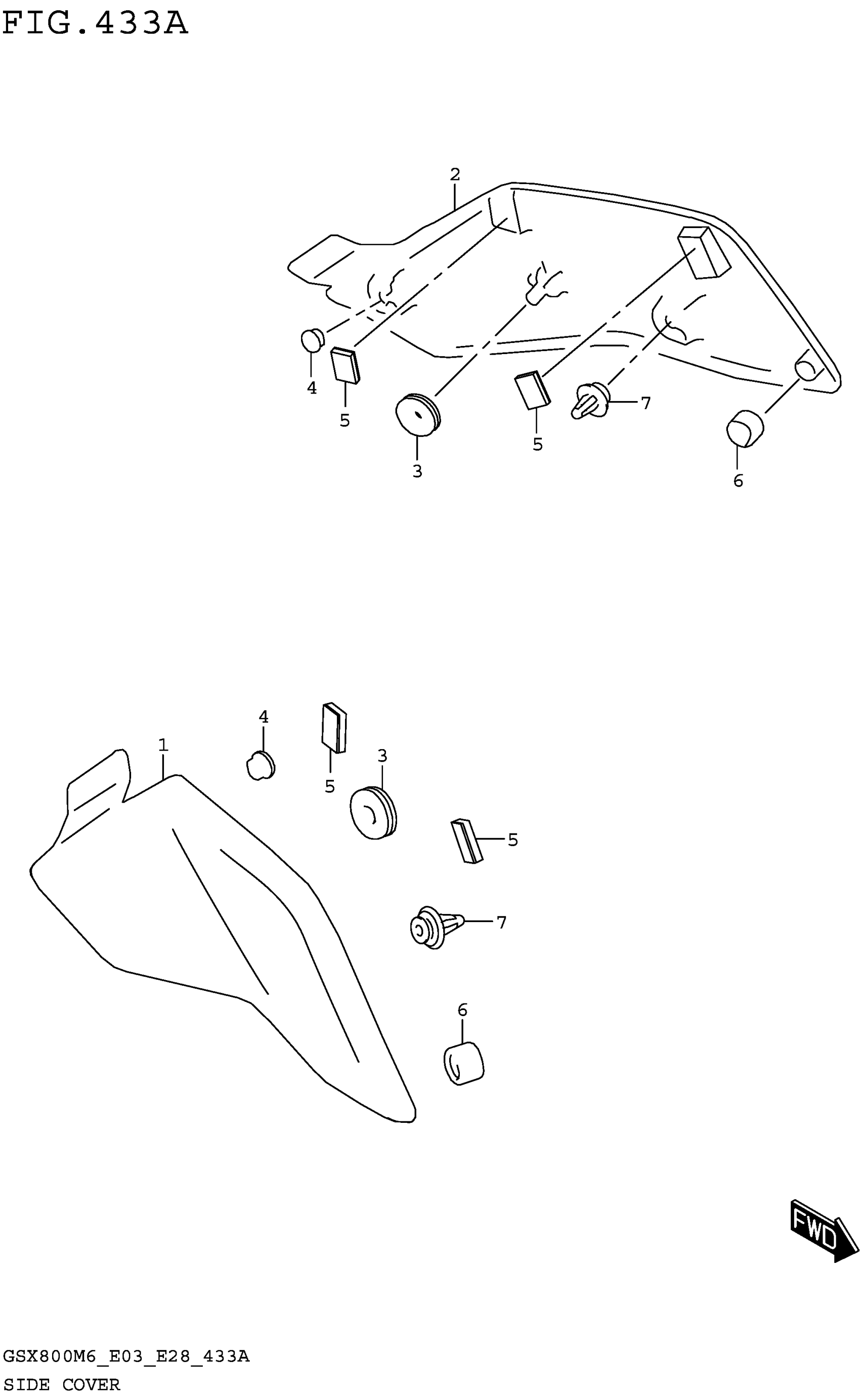 FIG.433A

2

4

5

3

5

7

6

4

1

5

3

5

7

6

FWD

GSX800M6_E03_E28_433A
SIDE COVER