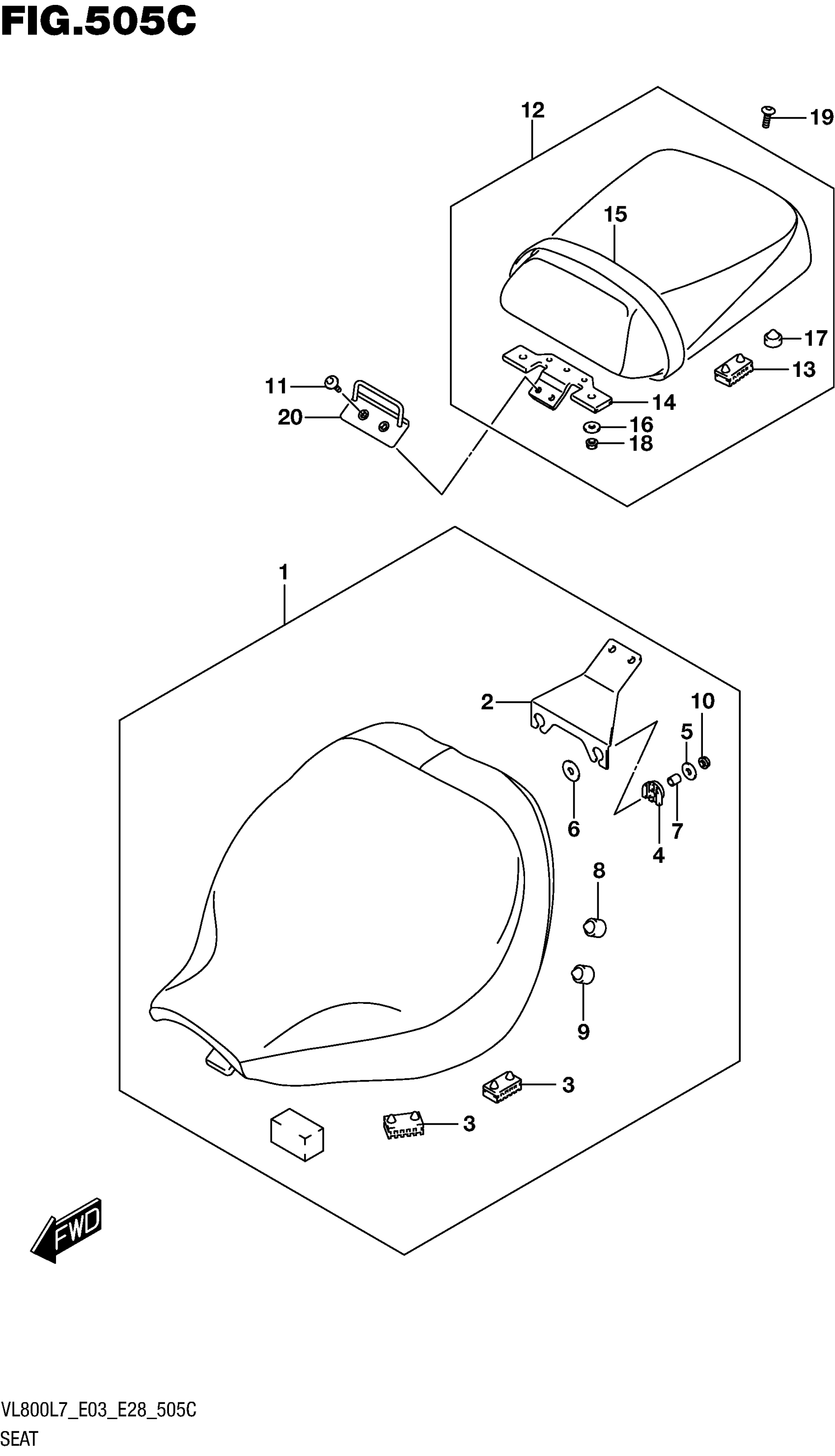 FIG.505C

12
19
15
17
13
11
20
14
16
18

1
2
10
5
6
7
4
8
9
3
3

FWD

VL800L7_E03_E28_505C
SEAT