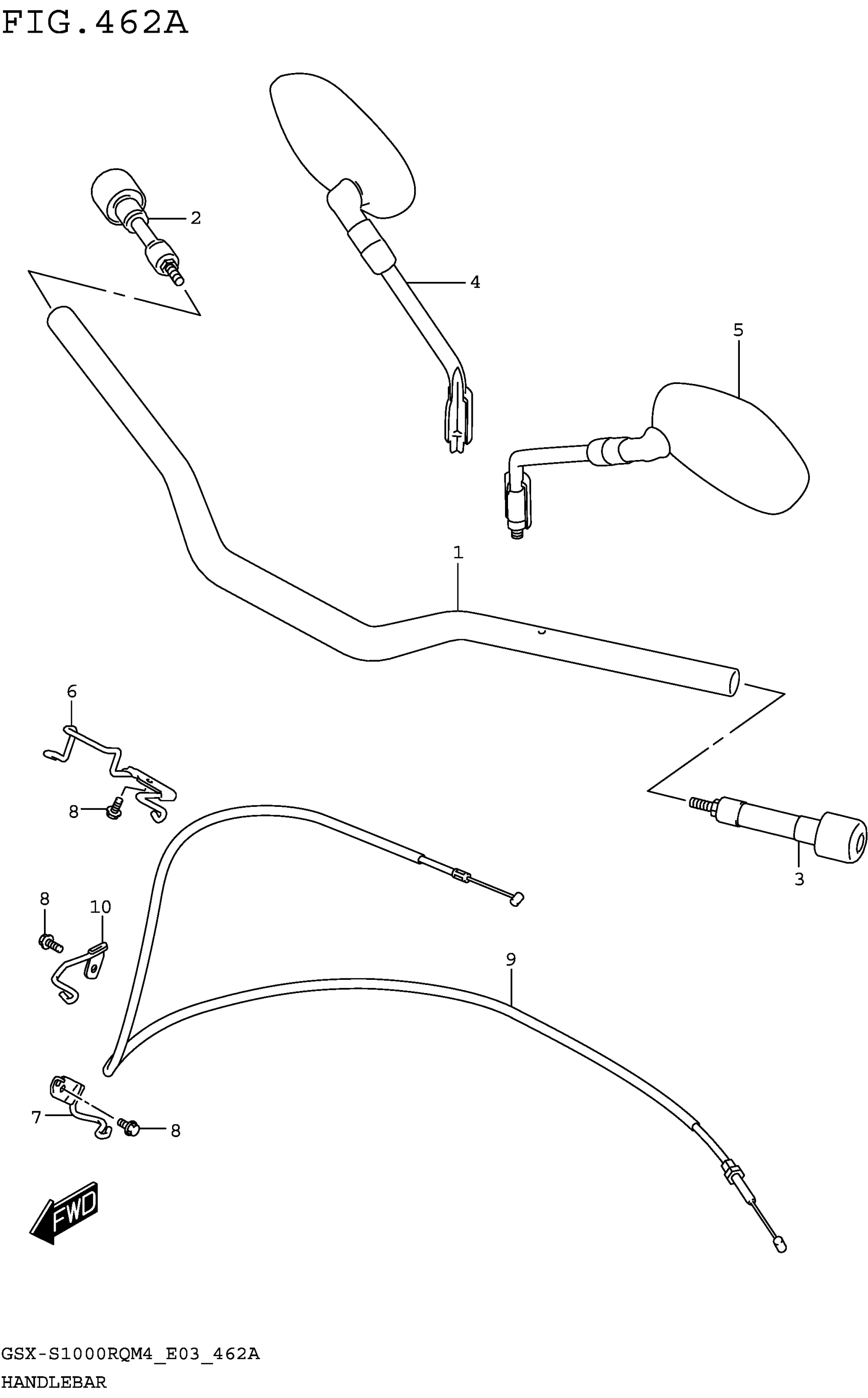 FIG.462A

2

4

5

1

6

8

3

8

10

9

7

8

FWD

GSX-S1000RQM4_E03_462A

HANDLEBAR