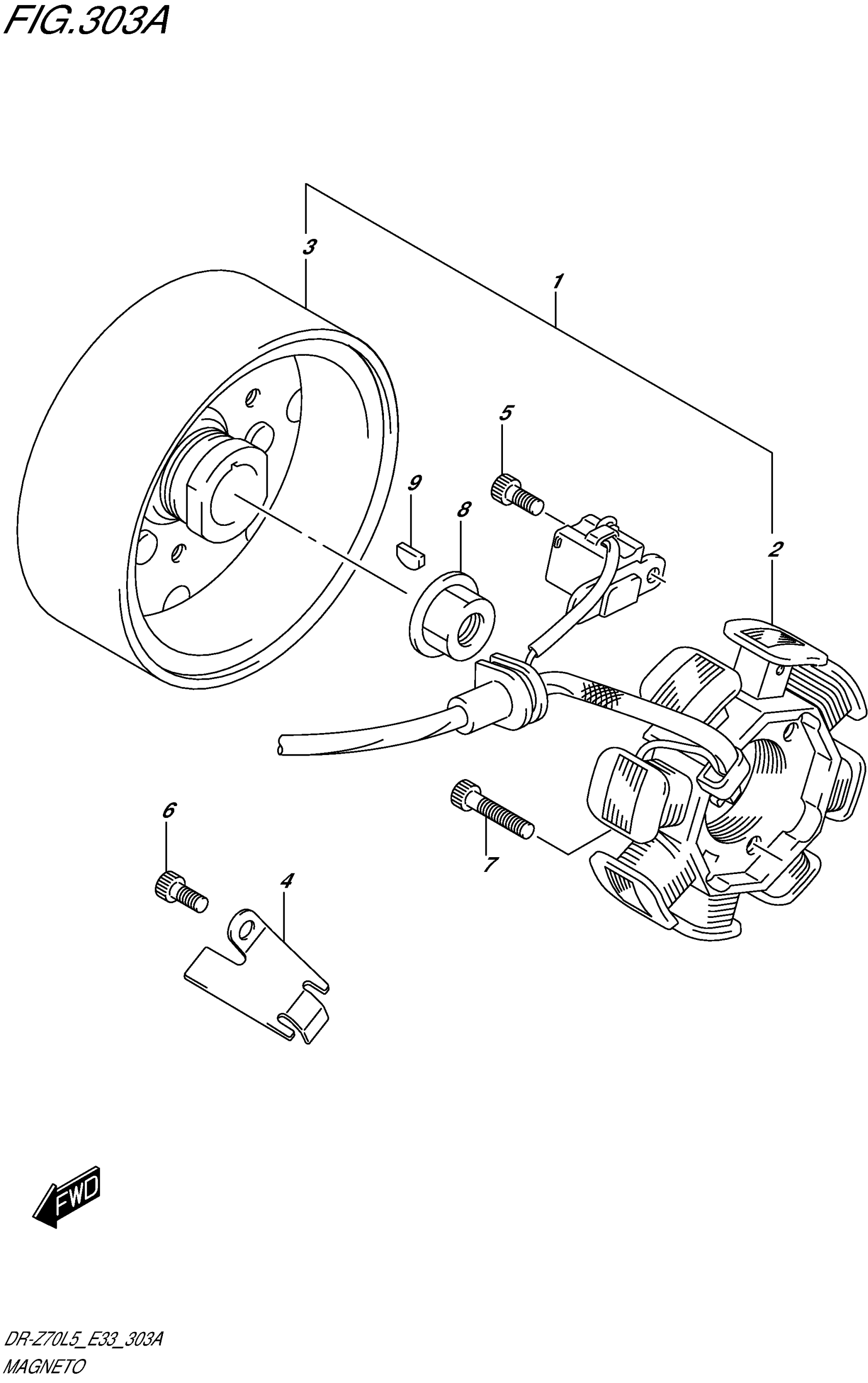 FIG.303A

3

1

5

9

8

2

6

7

4

FWD

DR-Z70L5_E33_303A
MAGNETO