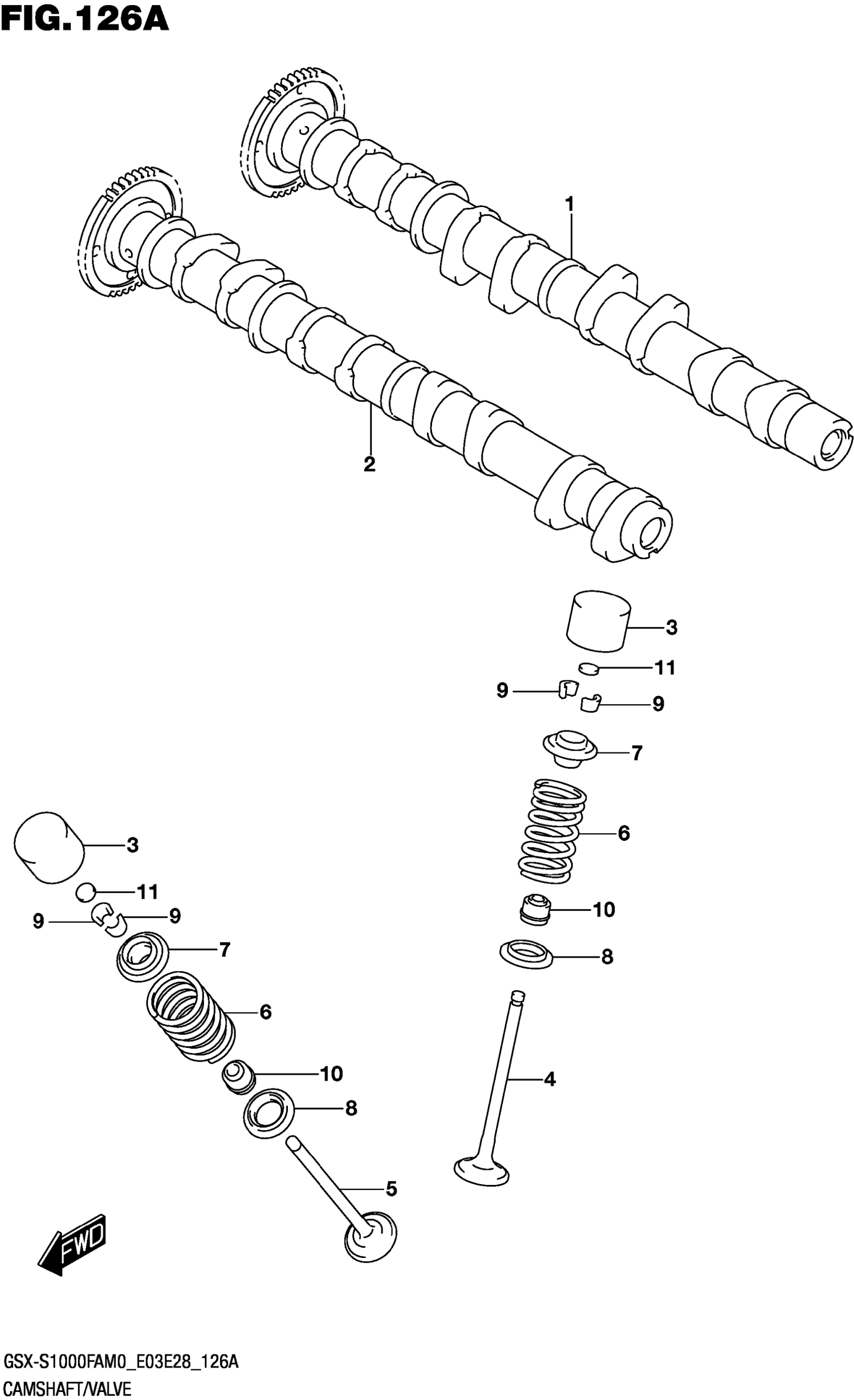 FIG.126A

1
2
3
11
9
9
7
6
10
8
4
3
11
9
9
7
6
10
8
5
FWD

GSX-S1000FAM0_E03E28_126A
CAMSHAFT/VALVE