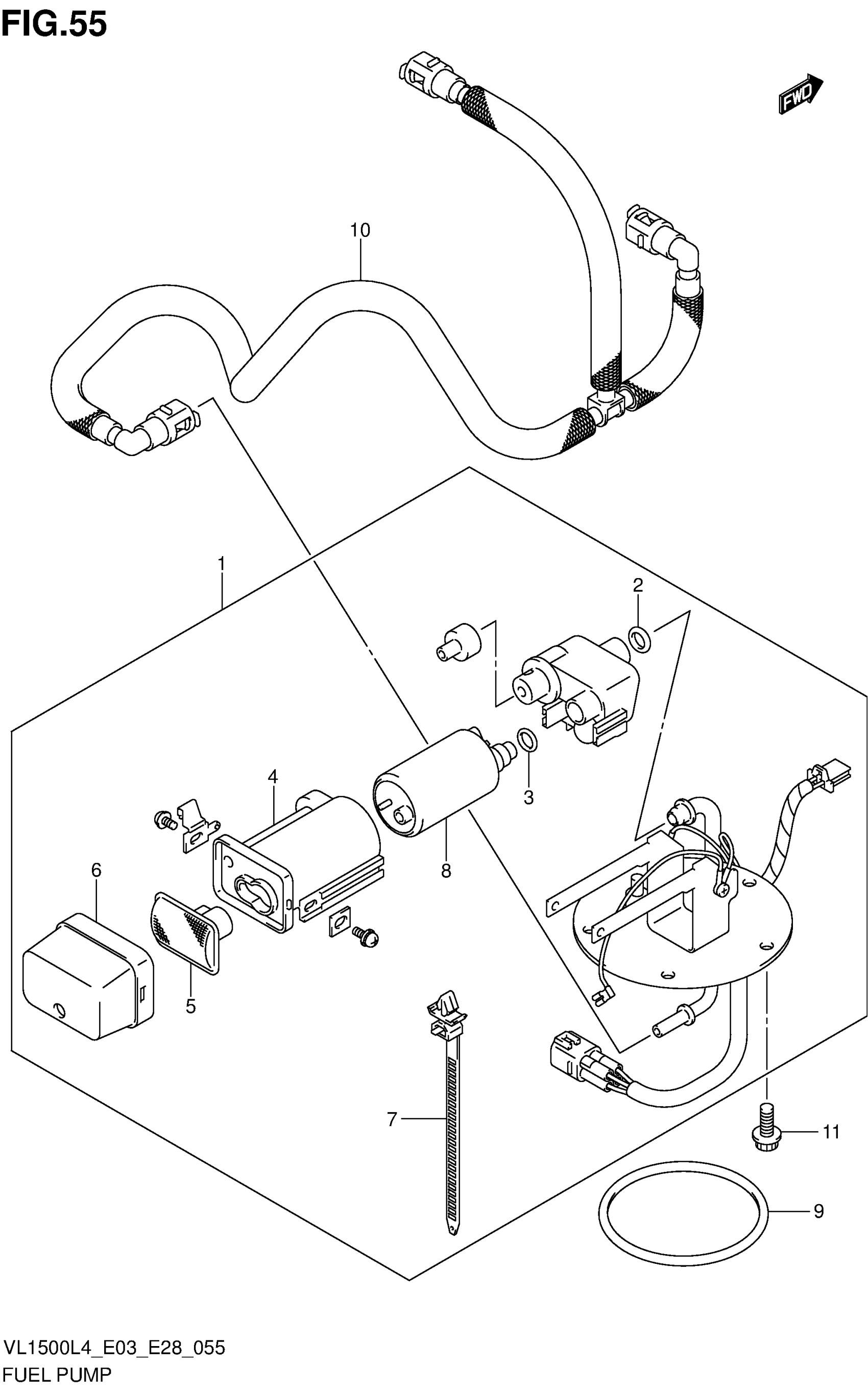 FIG.55

FWD

10

1

2

3

4

8

6

5

7

11

9

VL1500L4_E03_E28_055
FUEL PUMP