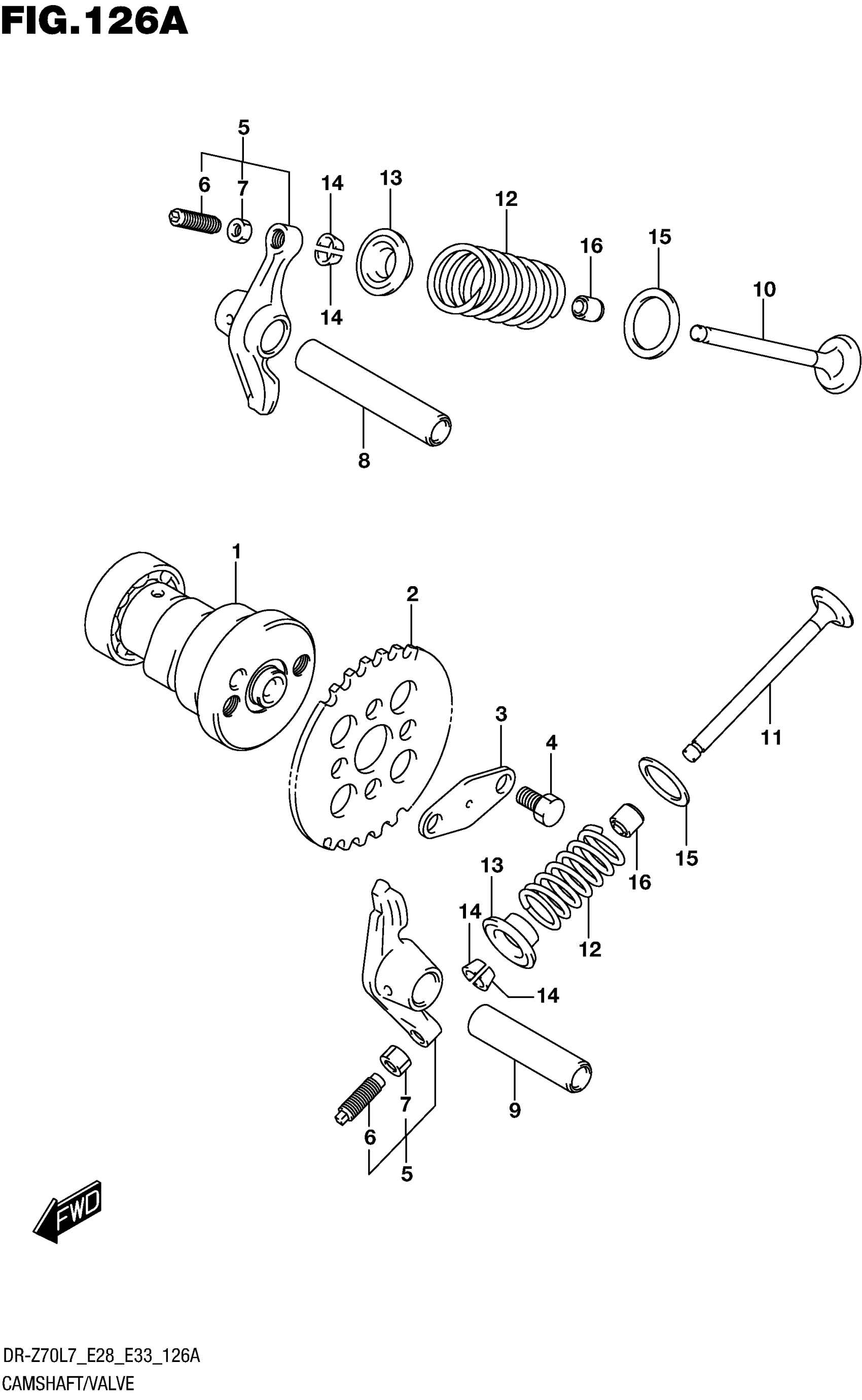 FIG.126A

5
6
7
14
13
12
16
15
10
14
8

1
2
3
4
11
15
16
13
14
12
14
9
7
6
5

FWD

DR-Z70L7_E28_E33_126A
CAMSHAFT/VALVE