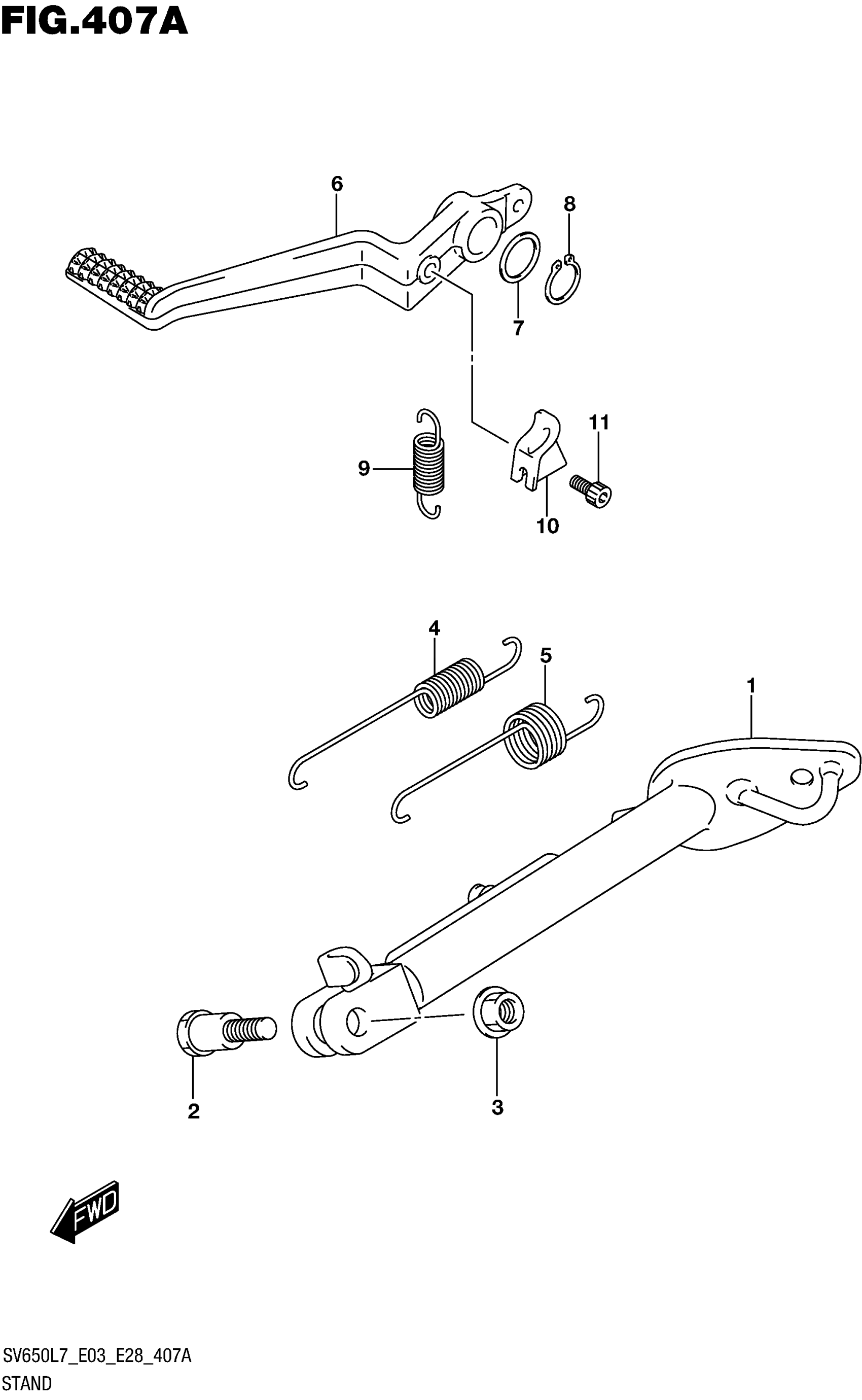 FIG.407A

6
8
7
11
9
10
4
5
1
2
3

FWD

SV650L7_E03_E28_407A
STAND