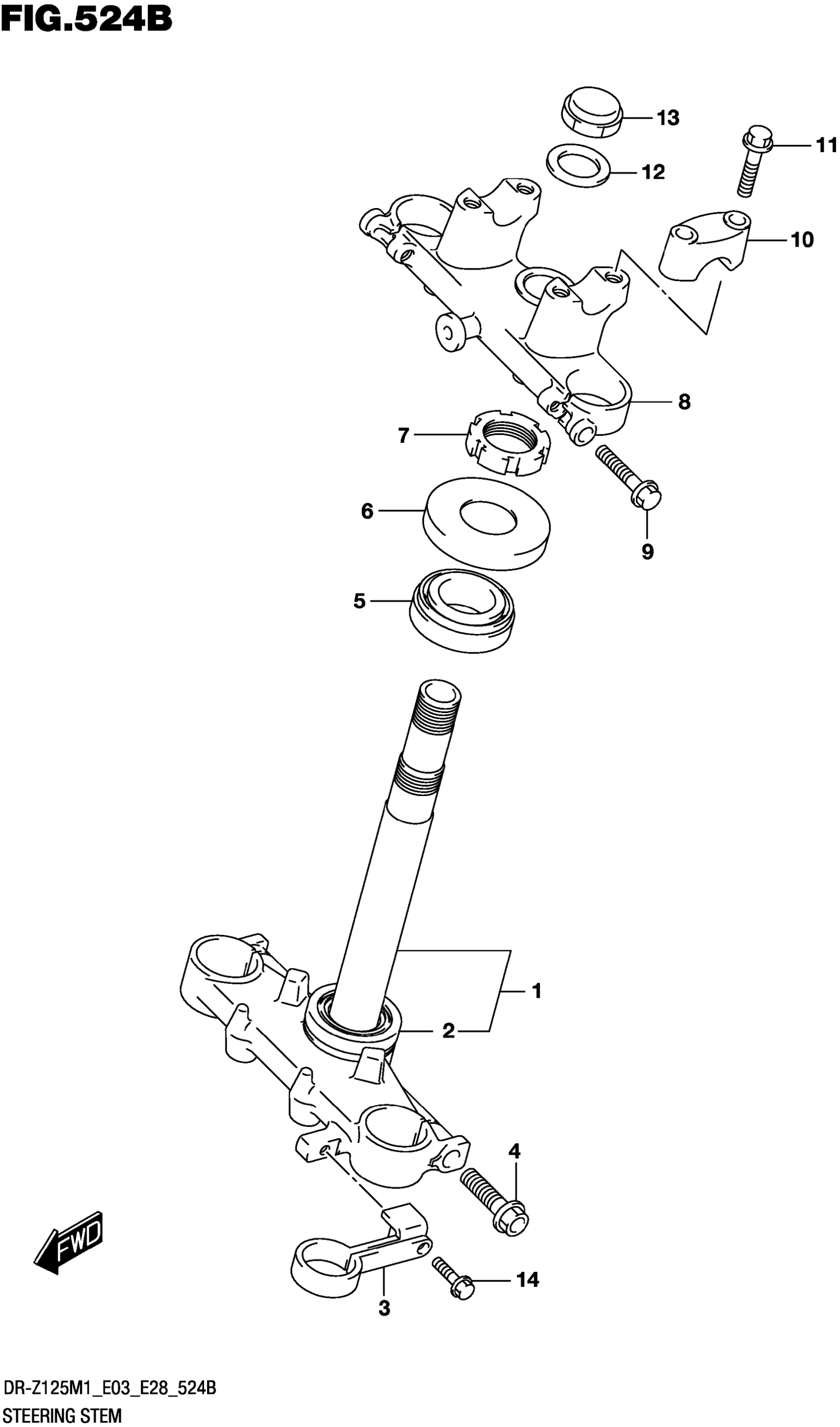 FIG.524B

13
11
12
10
8
7
6
9
5
1
2
4
FWD
14
3

DR-Z125M1_E03_E28_524B
STEERING STEM