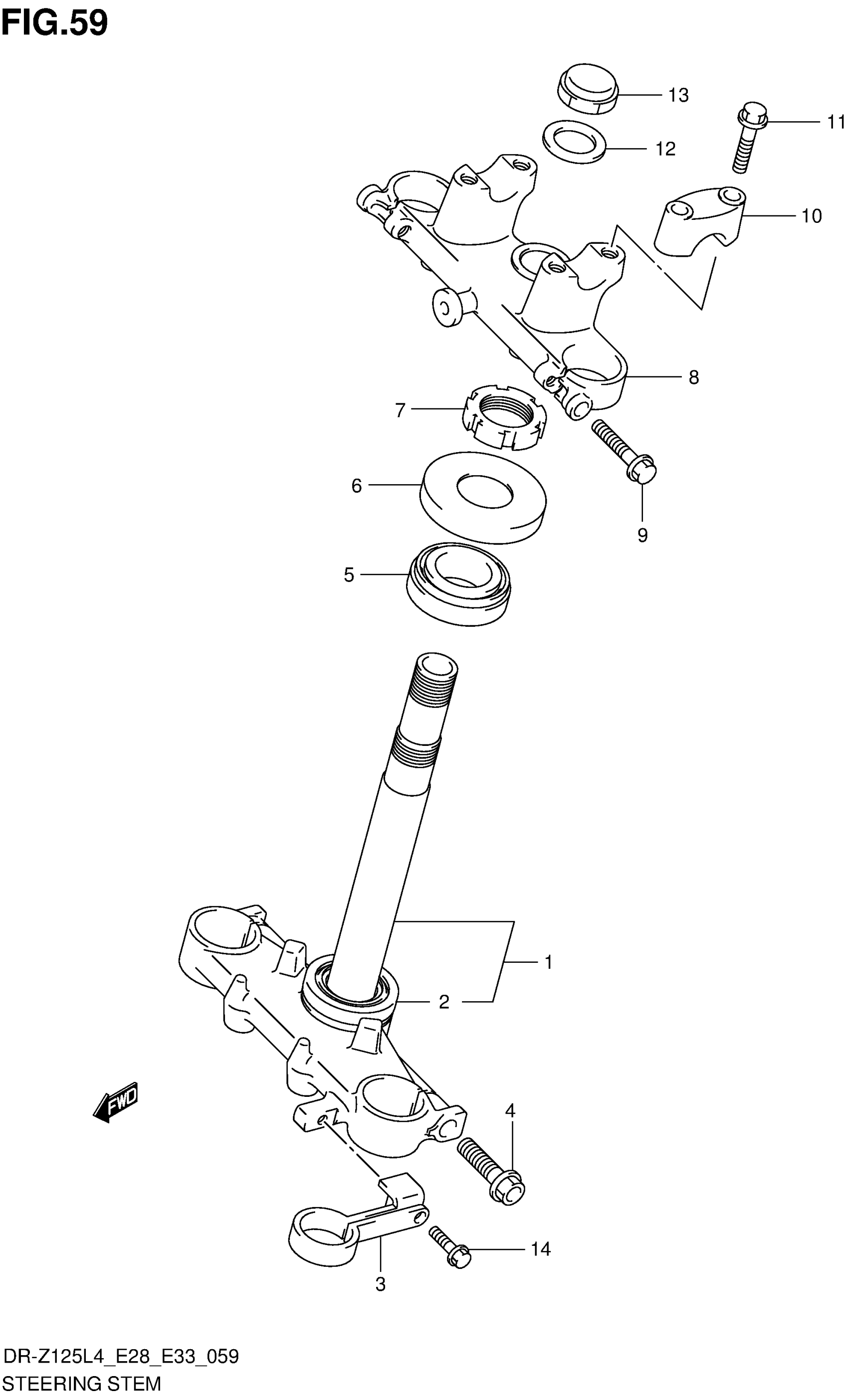 FIG.59

13
11
12
10
8
7
6
9
5
1
2
FWD
4
14
3

DR-Z125L4_E28_E33_059
STEERING STEM