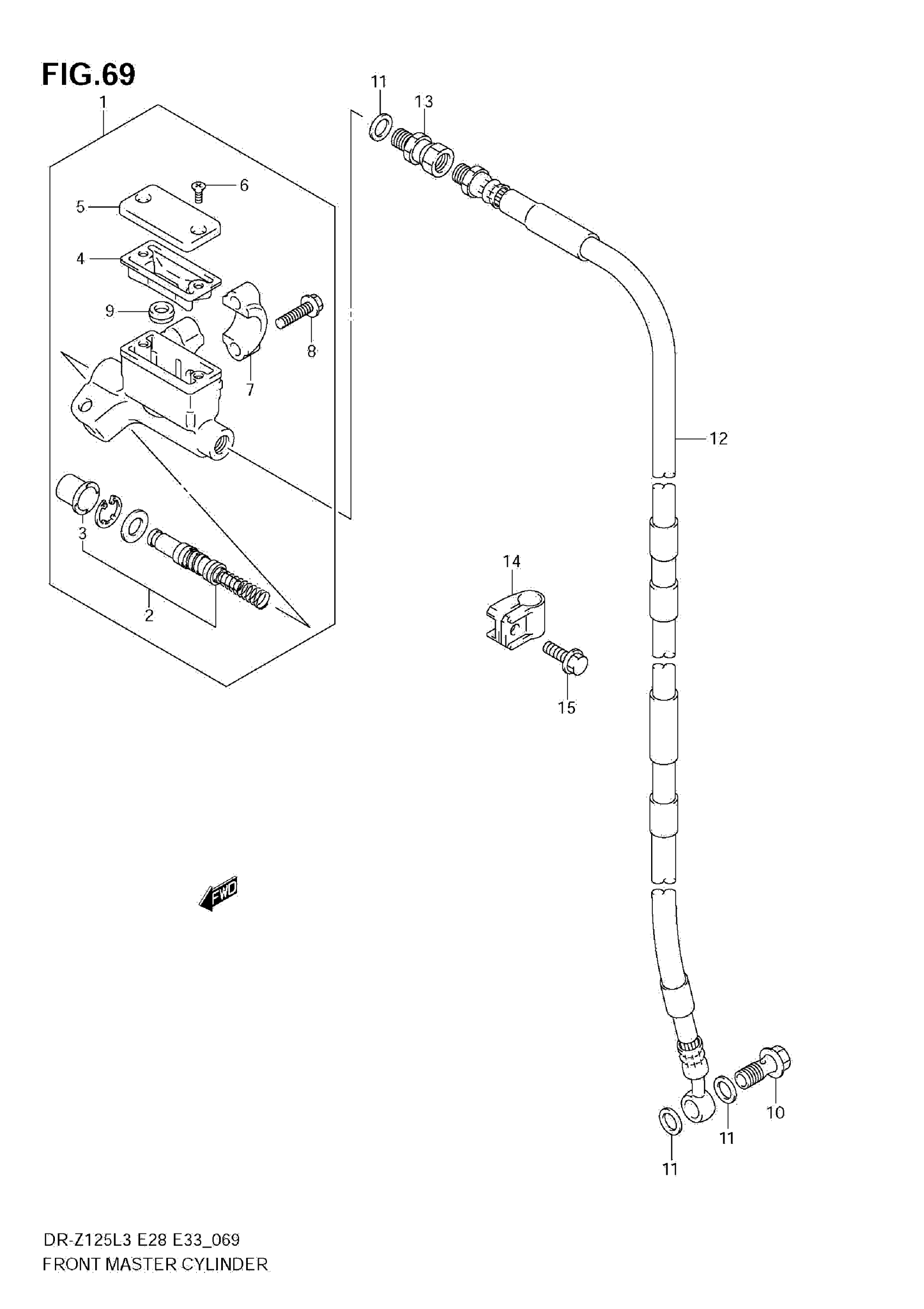 FIG.69

1
11
13
6
5
4
9
8
7
12
3
2
14
15
FWD
10
11
11

DR-Z125L3 E28 E33_069
FRONT MASTER CYLINDER