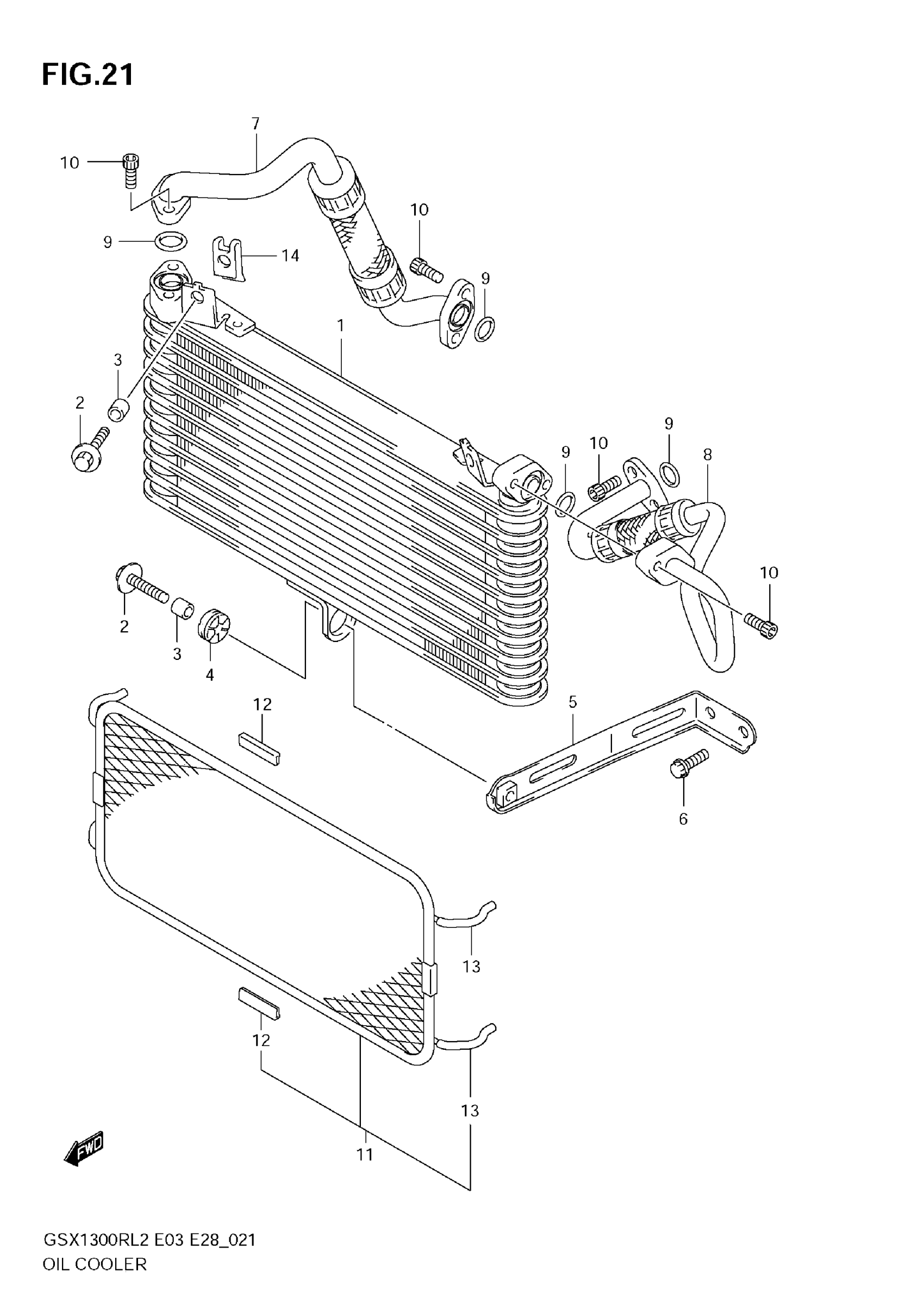 FIG.21

7
10
10
9
14
9
1
3
2
9
10
9
8
10
2
3
4
12
5
6
13
12
13
11
FWD

GSX1300RL2 E03 E28_021
OIL COOLER