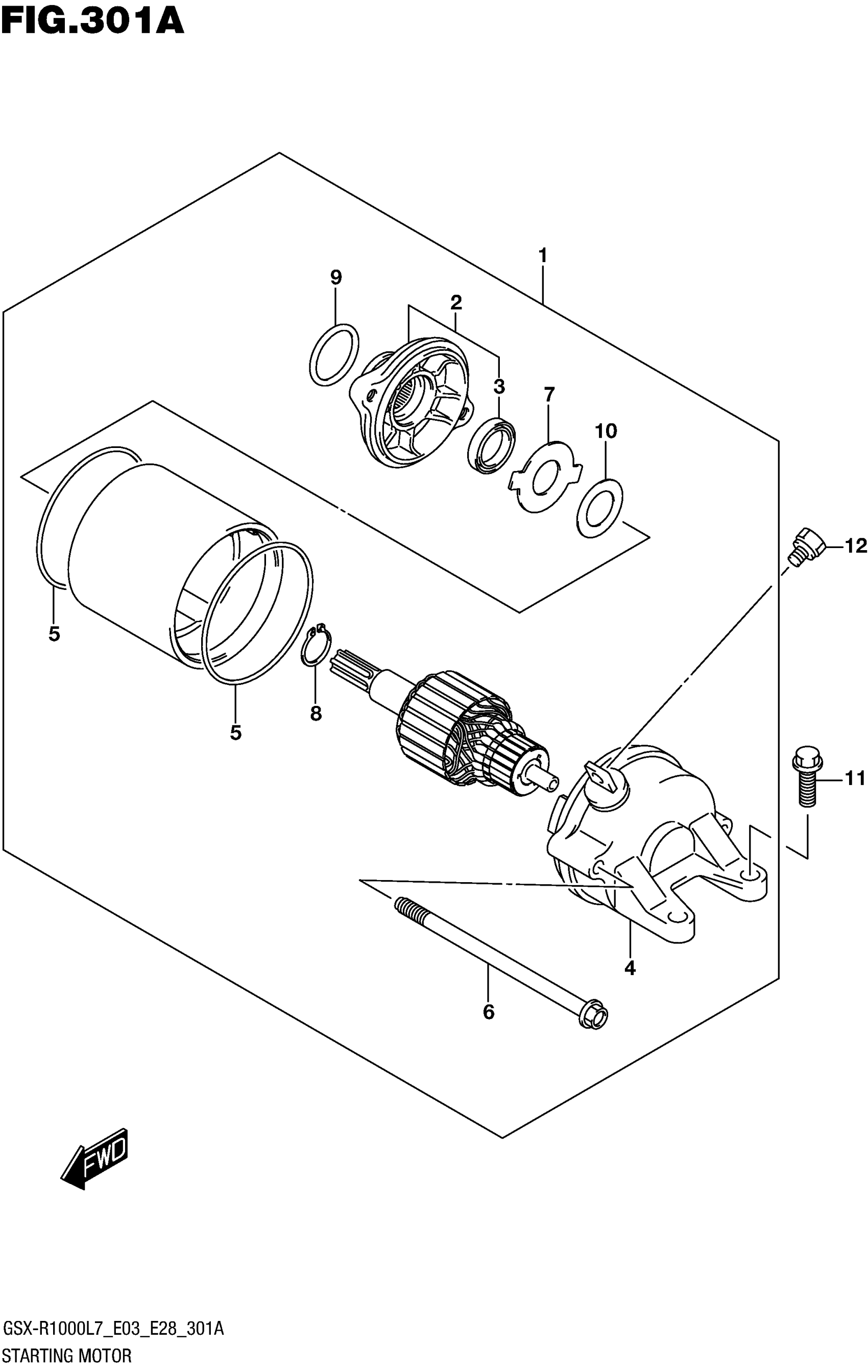 FIG.301A

1
9
2
3
7
10
12
5
5
8
11
4
6
FWD

GSX-R1000L7_E03_E28_301A
STARTING MOTOR