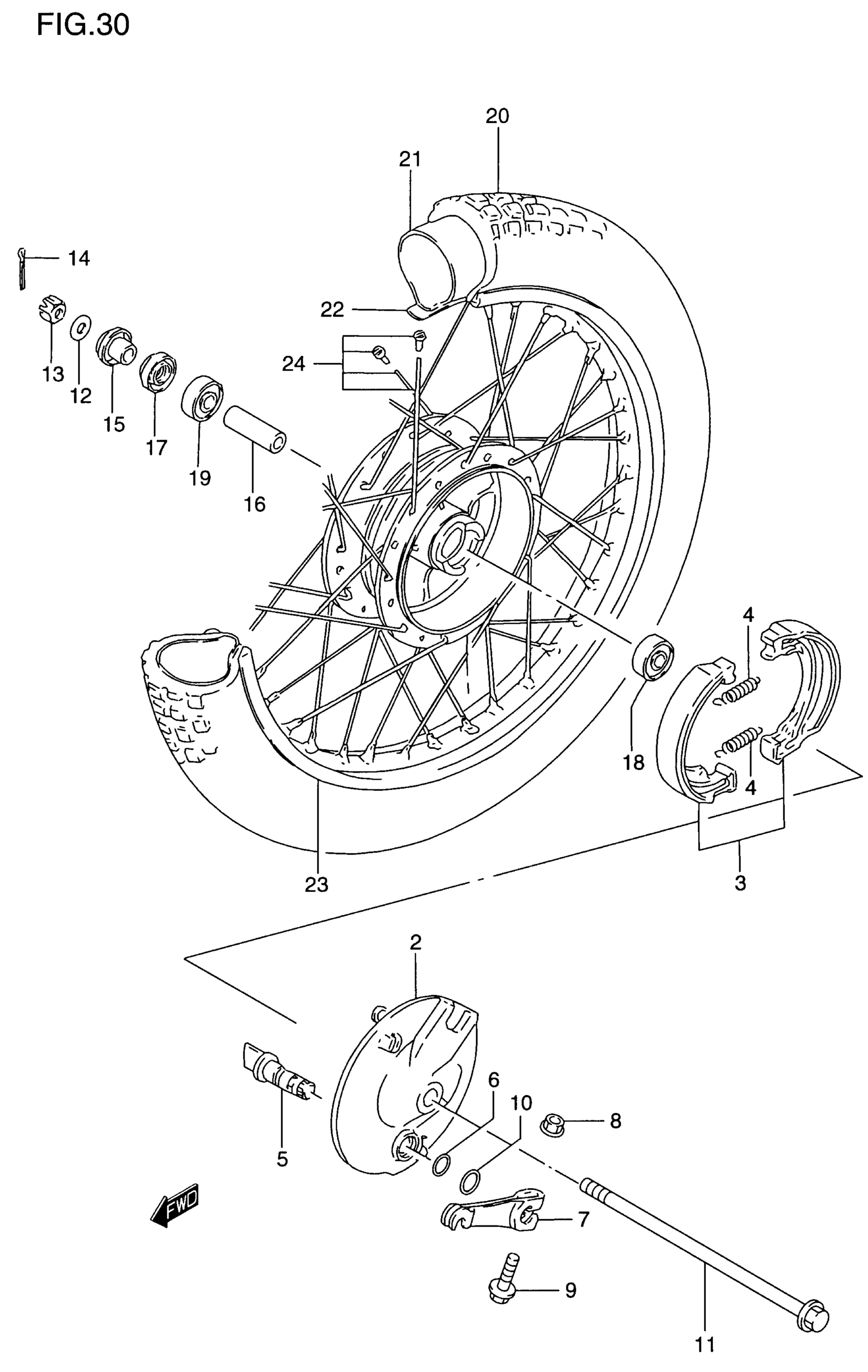 FIG.30

20
21
14
22
24
13
12
15
17
19
16
4
18
4
23
3
2
6
10
8
5
FWD
7
9
11