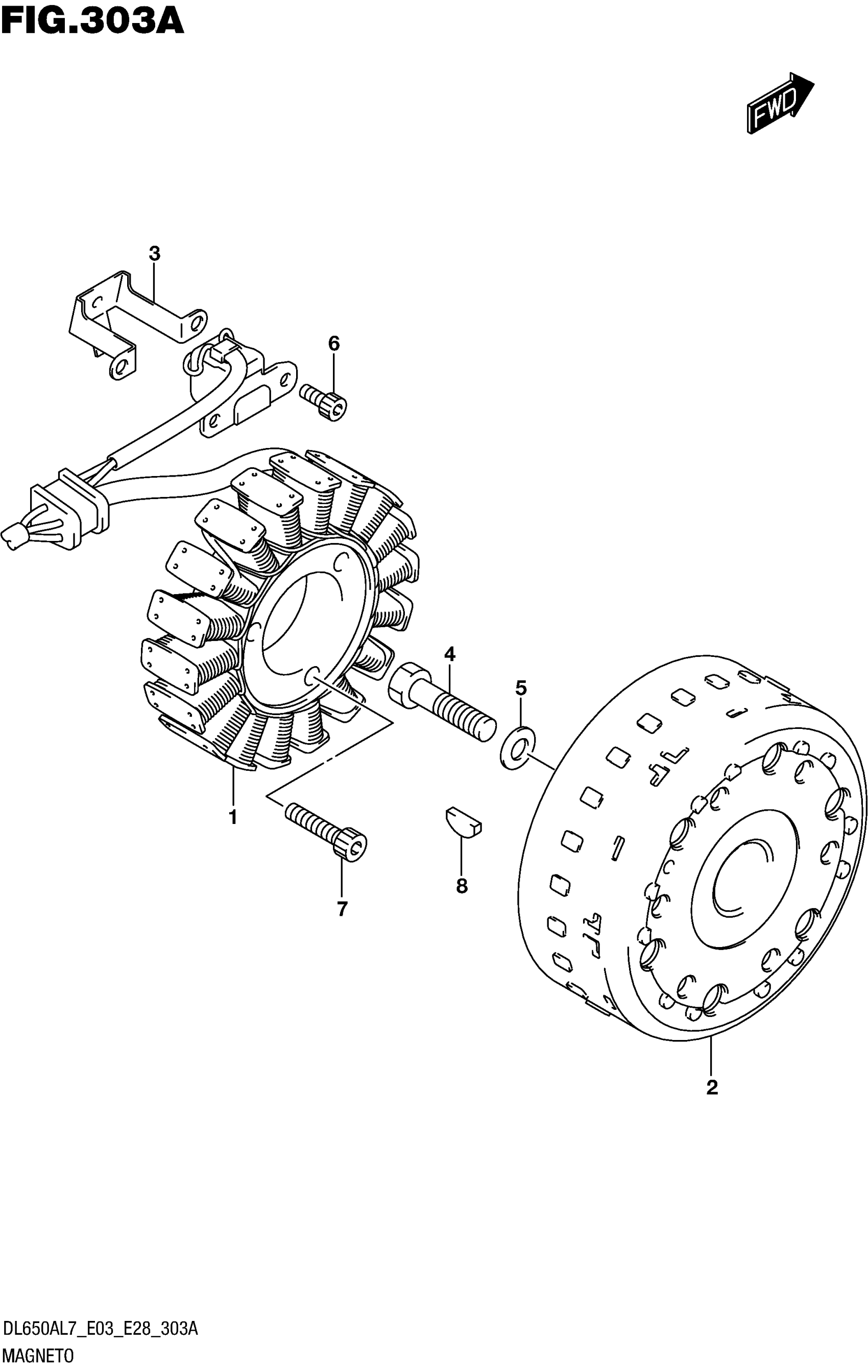 FIG.303A

FWD

3

6

4

5

1

7

8

2

DL650AL7_E03_E28_303A
MAGNETO