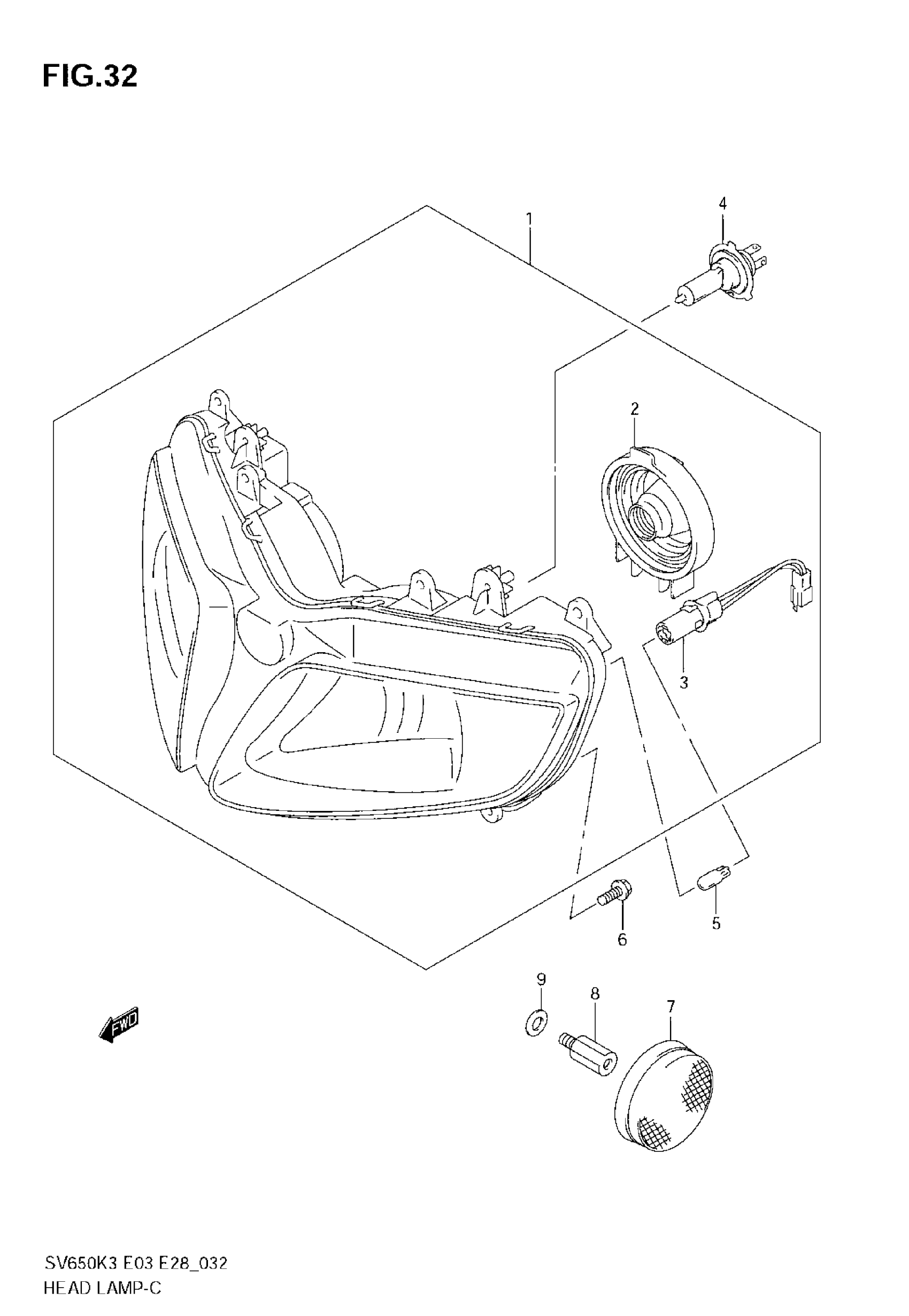 FIG.32

1

4

2

3

5

6

9

8

7

FWD

SV650K3 E03 E28_032
HEAD LAMP-C