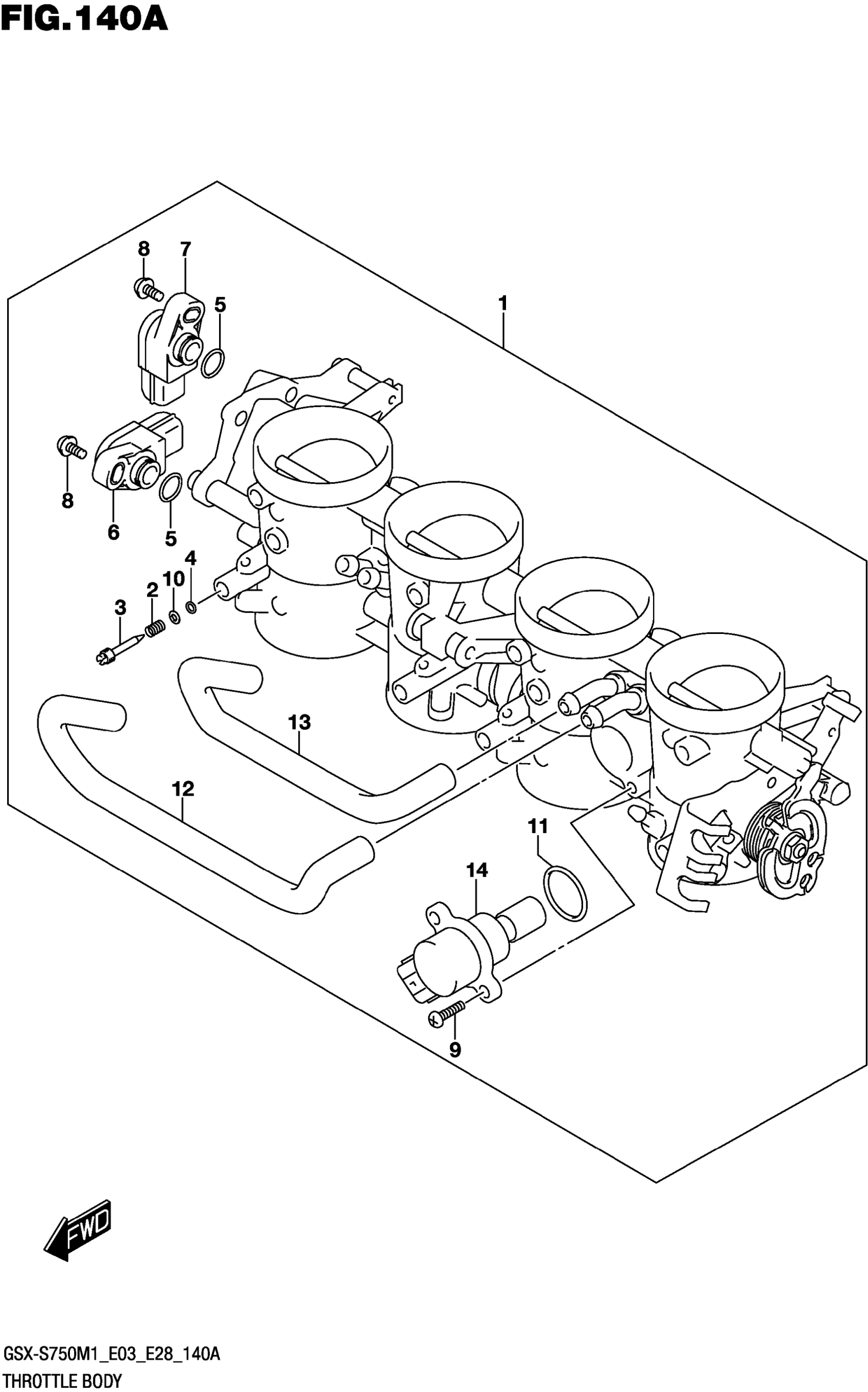 FIG.140A

8
7
5
1
8
6
5
4
10
2
3
13
12
11
14
9

FWD

GSX-S750M1_E03_E28_140A
THROTTLE BODY