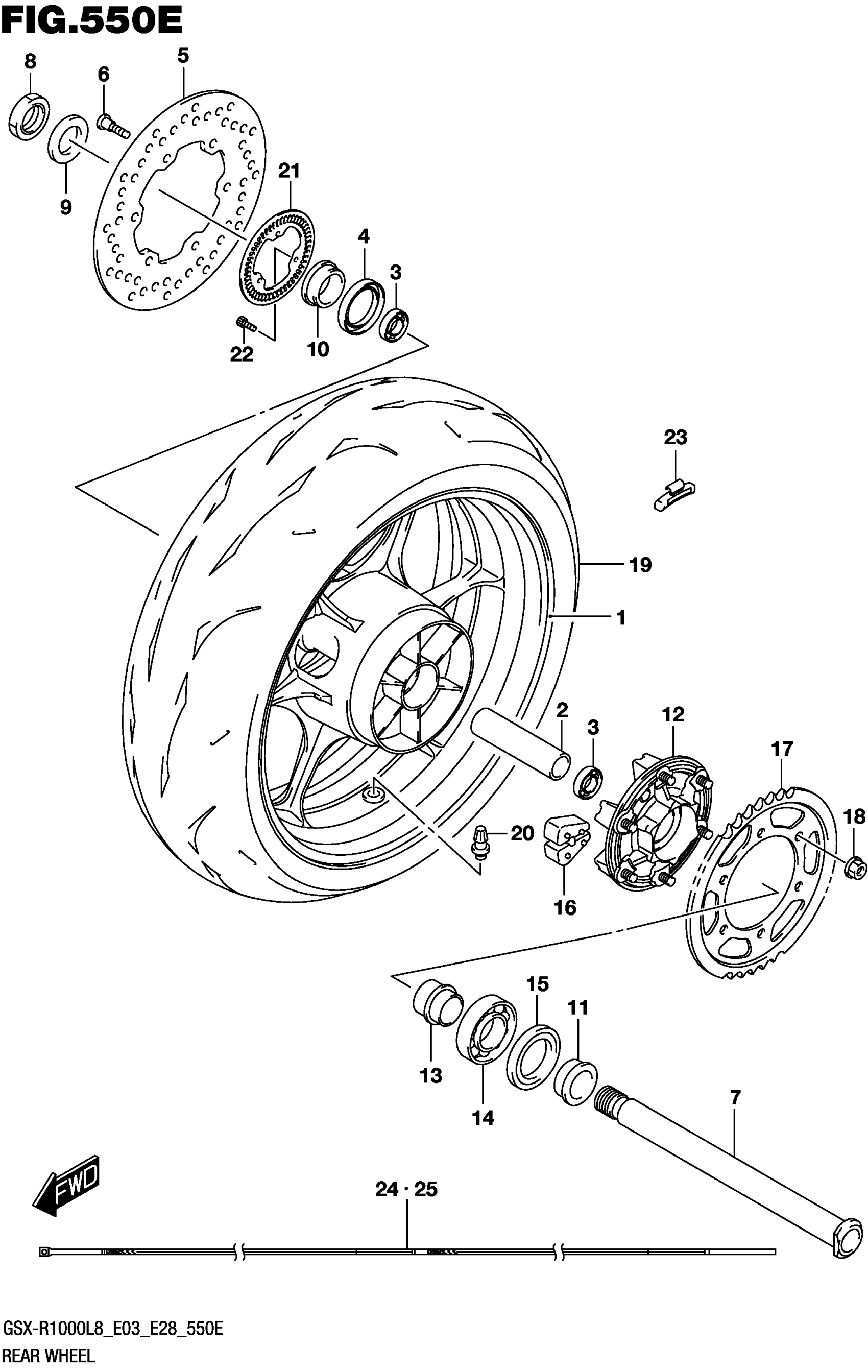 FIG.550E

8
6
5
9
21
4
3
22
10
23
19
1
2
3
12
17
18
20
16
15
11
13
14
7
FWD
24 · 25

GSX-R1000L8_E03_E28_550E
REAR WHEEL