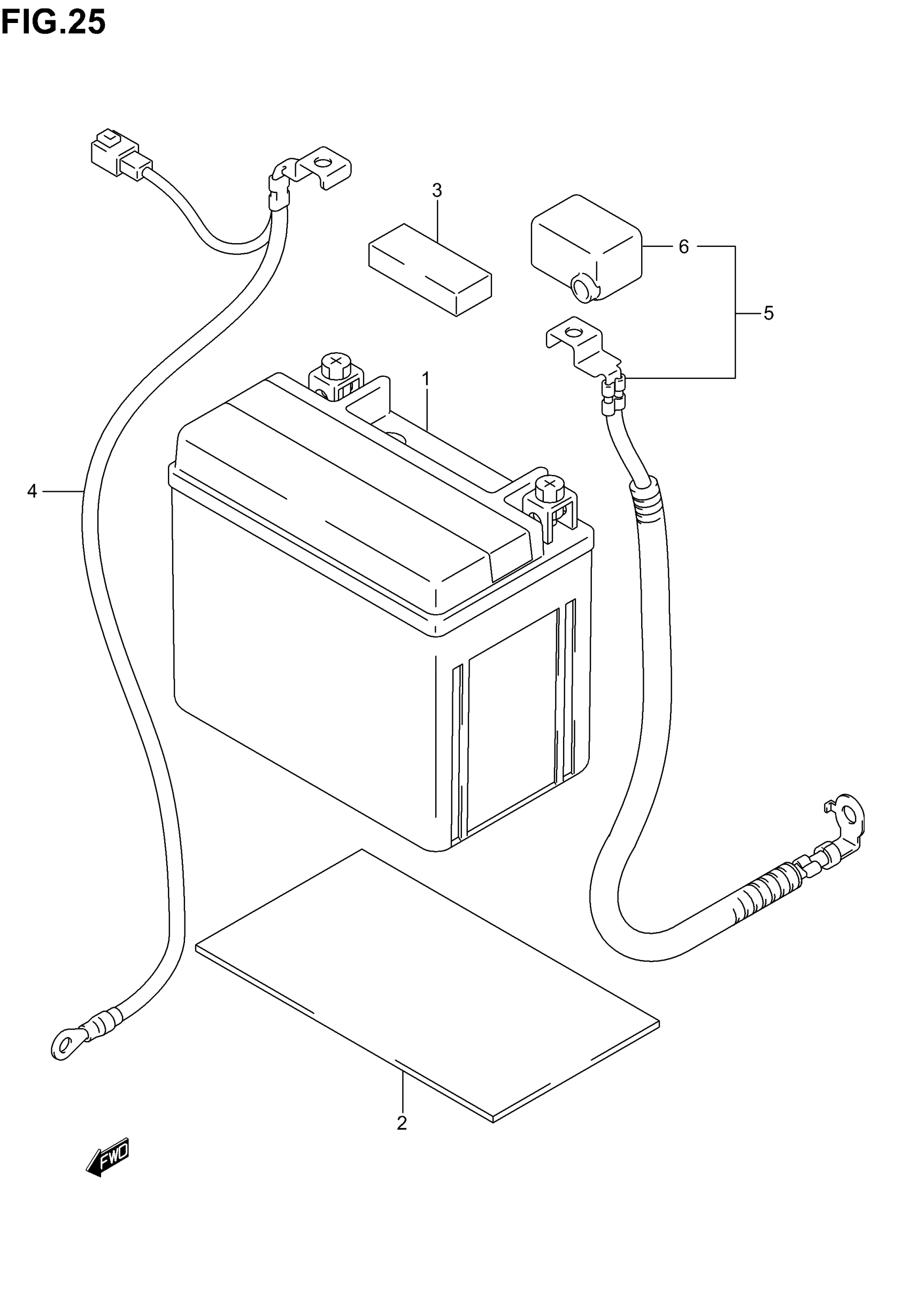 FIG.25

3
6
5
1
4
2
FWD