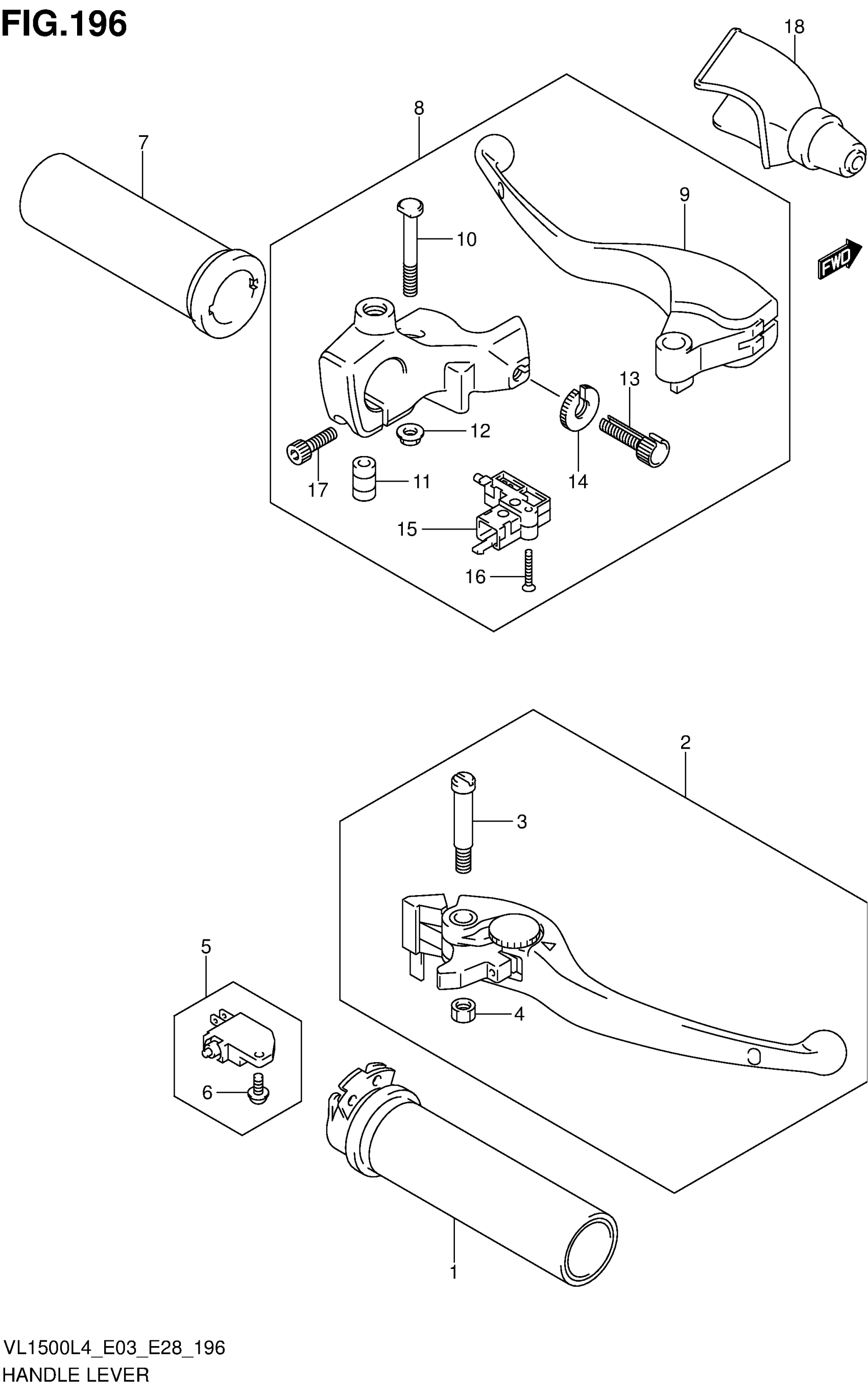 FIG.196

18

8

7

9

10

FWD

13

12

17

11

14

15

16

2

3

5

4

6

1

VL1500L4_E03_E28_196
HANDLE LEVER