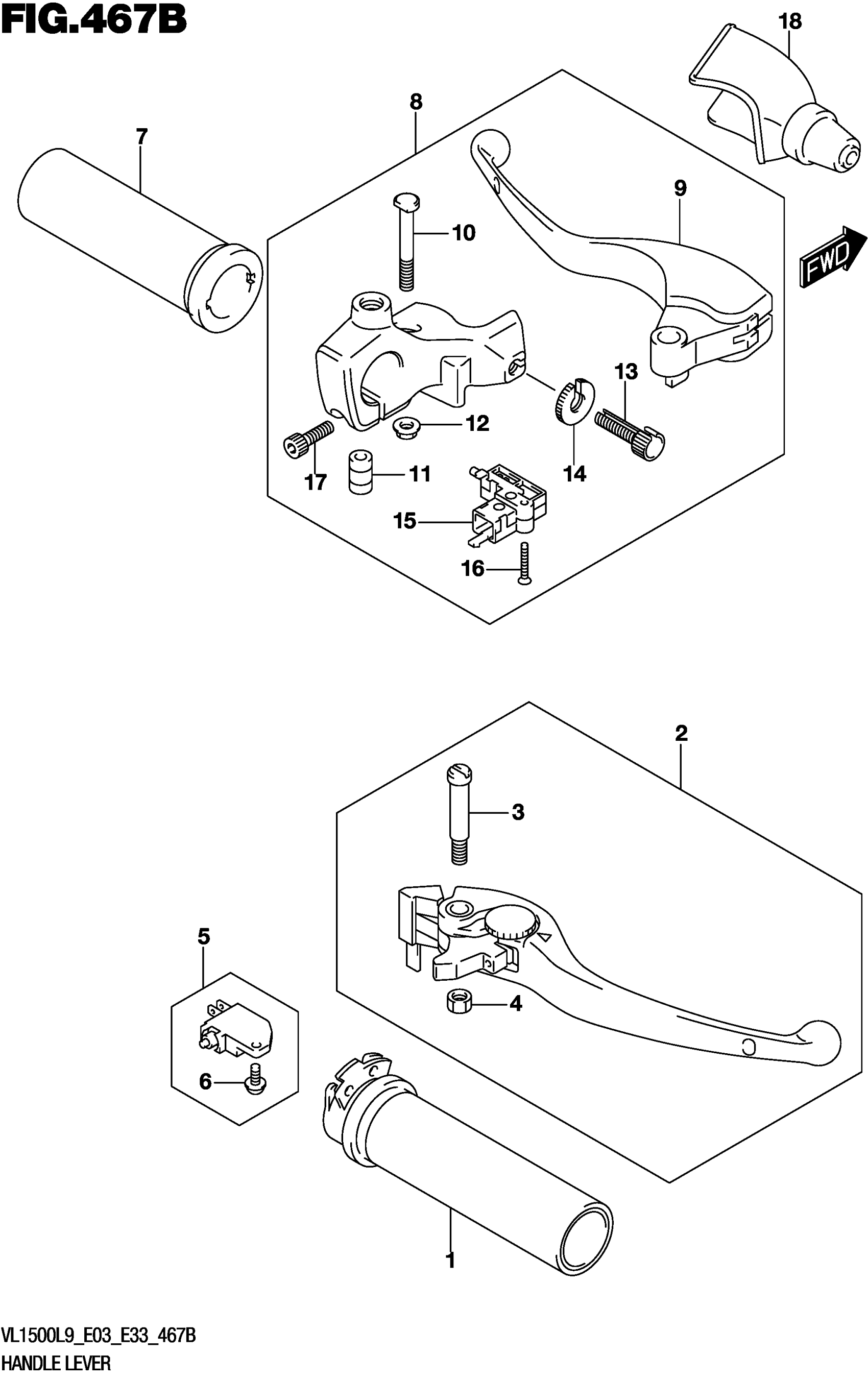 FIG.467B

18

8

7

9

10

FWD

13

12

14

17

11

15

16

2

3

5

4

6

1

VL1500L9_E03_E33_467B
HANDLE LEVER