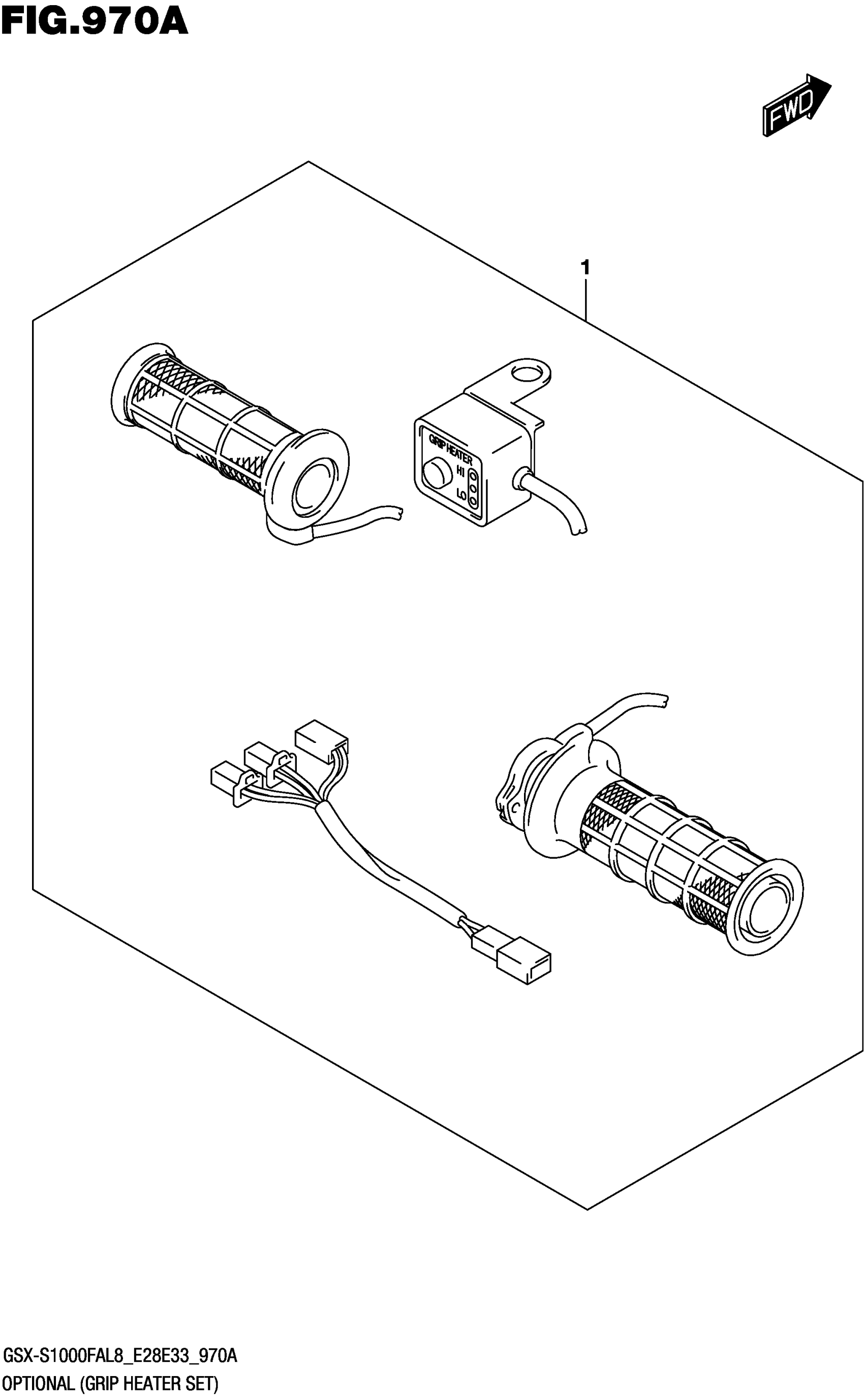 FIG.970A

FWD

1

GRIP HEATER
HI
LO

GSX-S1000FAL8_E28E33_970A
OPTIONAL (GRIP HEATER SET)