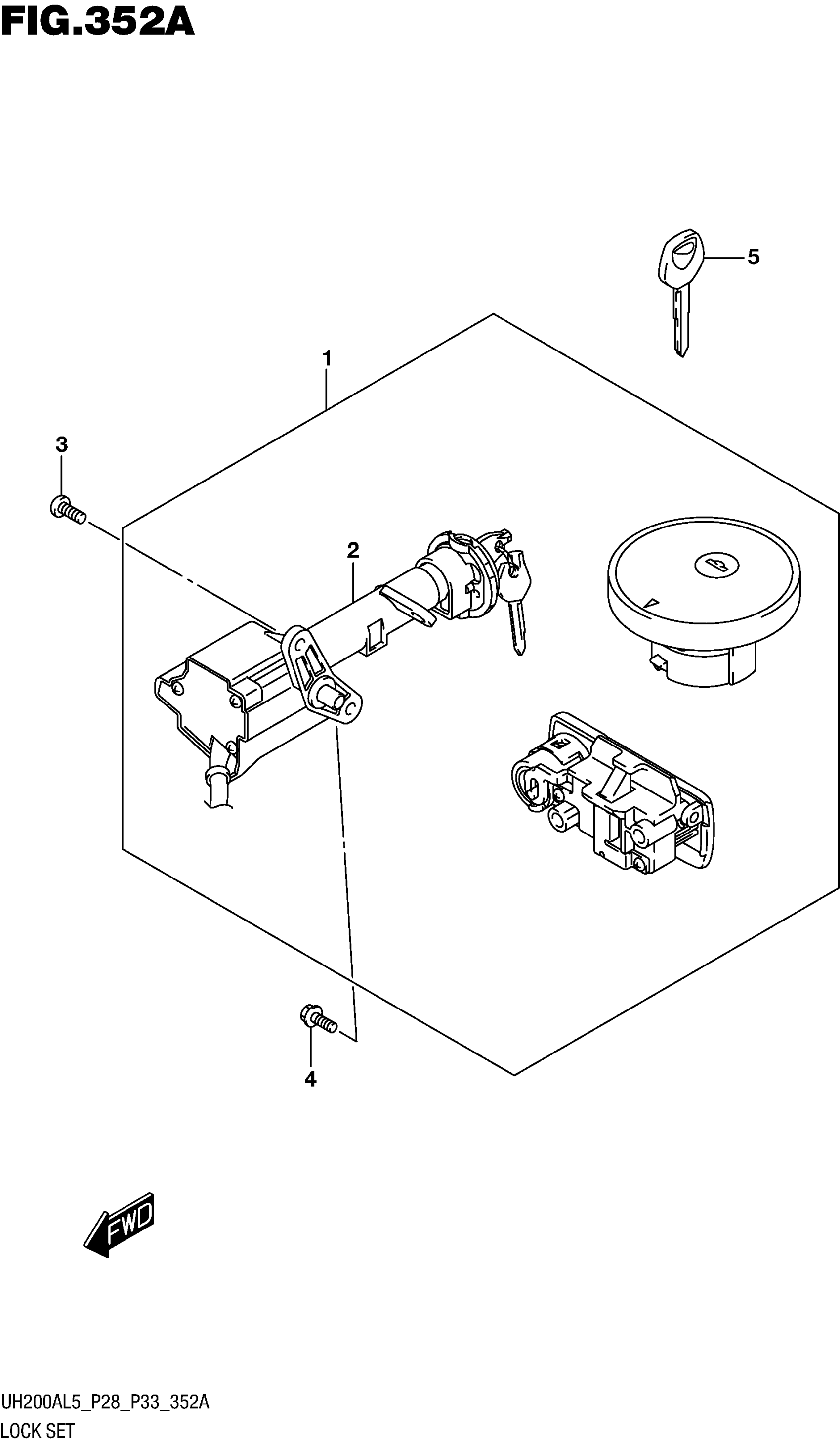 FIG.352A

5

1

3

2

4

FWD

UH200AL5_P28_P33_352A
LOCK SET