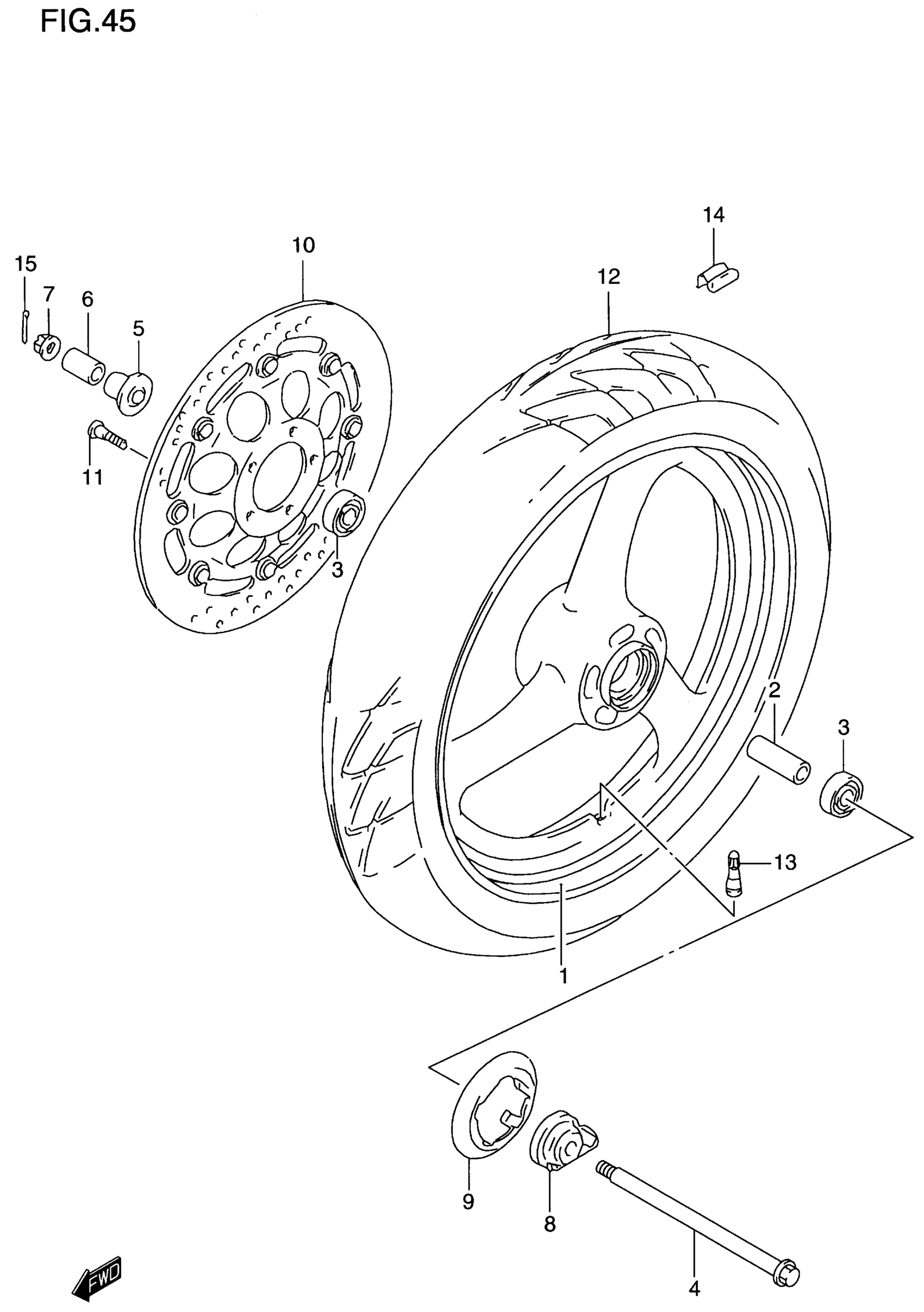 FIG.45

14
10
12
15
7
6
5
11
3
2
3
13
1
9
8
4
FWD