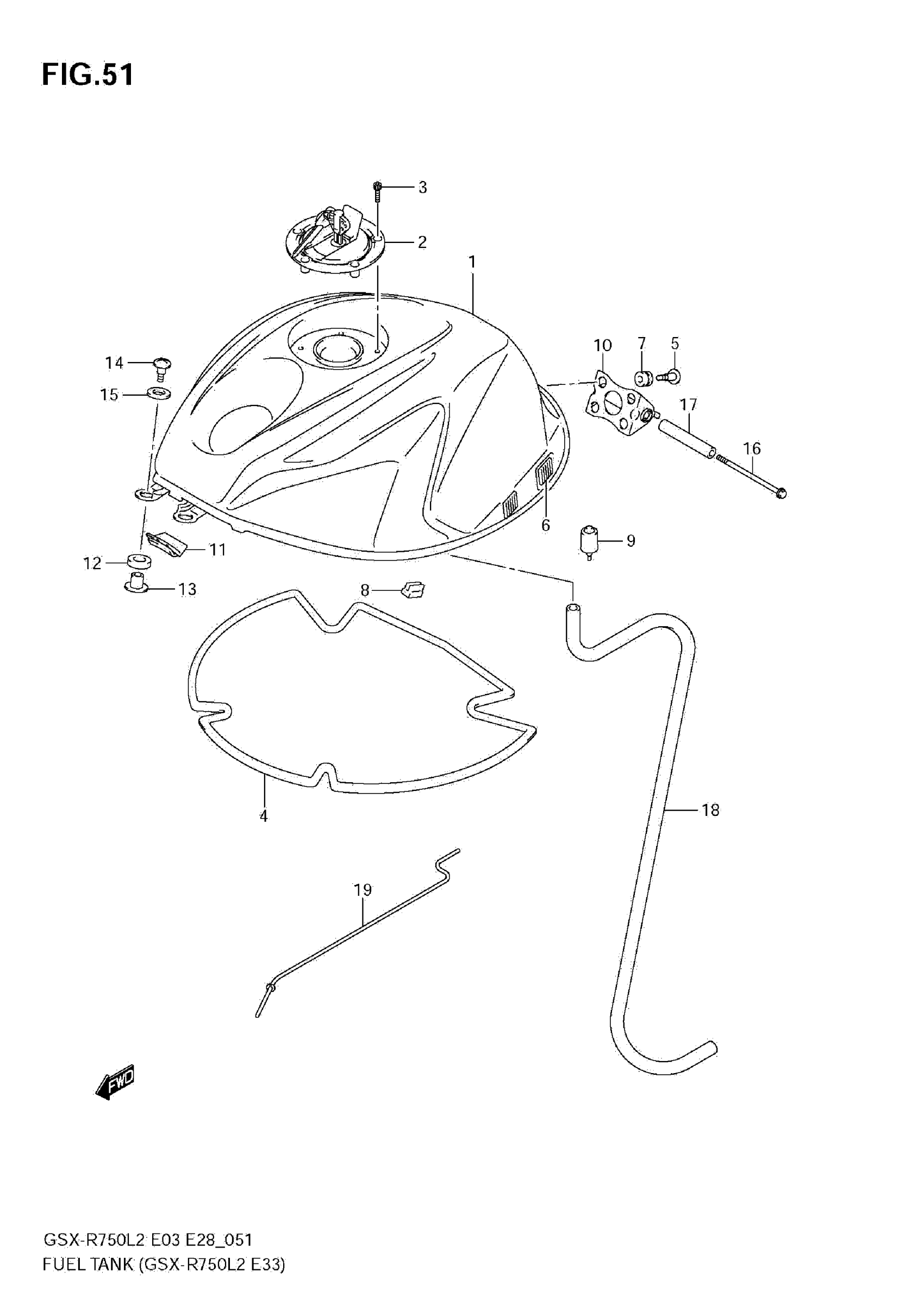 FIG.51

3
2
1
10
7
5
14
15
17
16
6
9
11
12
13
8
4
18
19
FWD

GSX-R750L2 E03 E28_051
FUEL TANK (GSX-R750L2 E33)