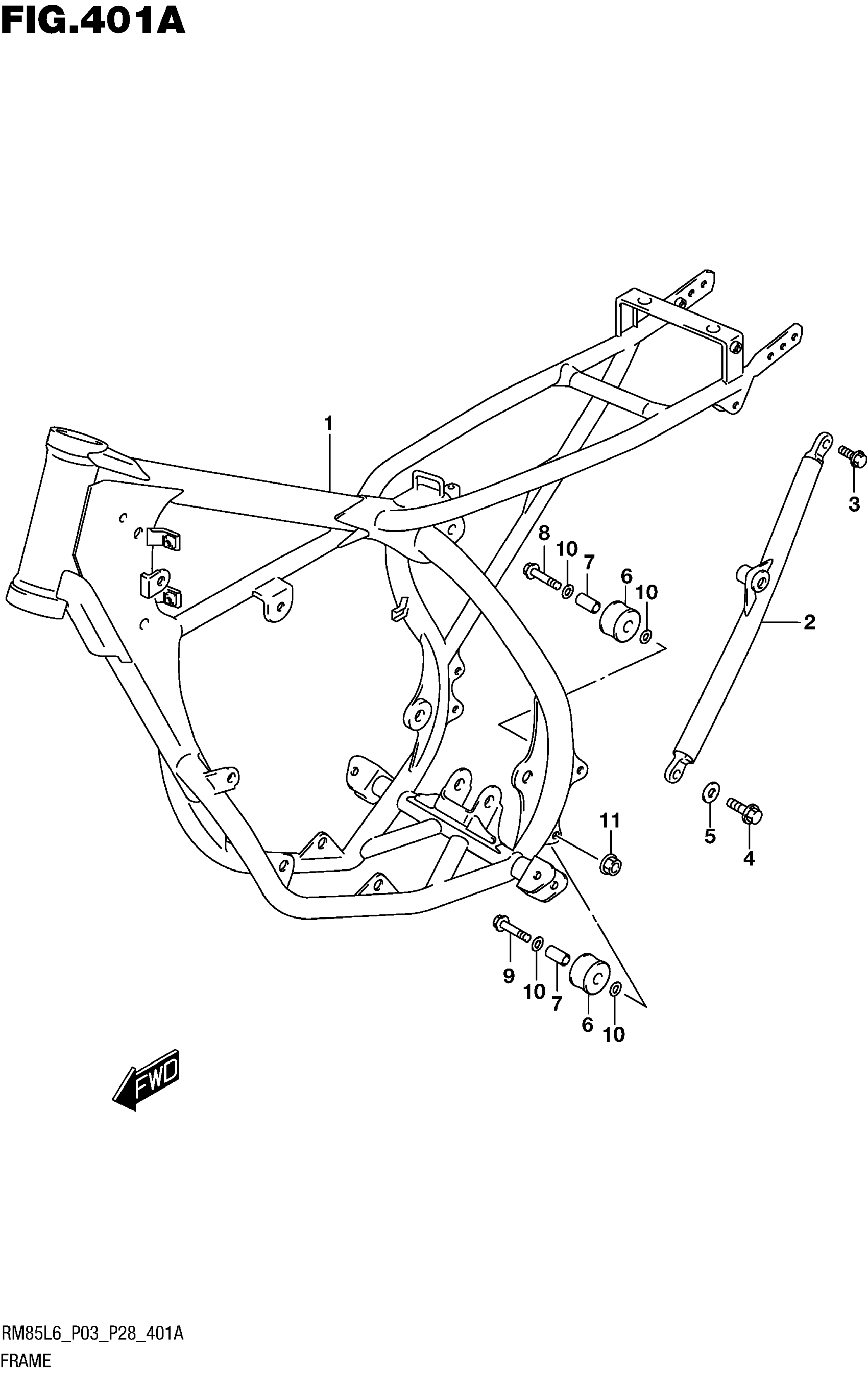 FIG.401A

1

3

8

10

7

6

10

2

11

5

4

9

10

7

6

10

FWD

RM85L6_P03_P28_401A

FRAME