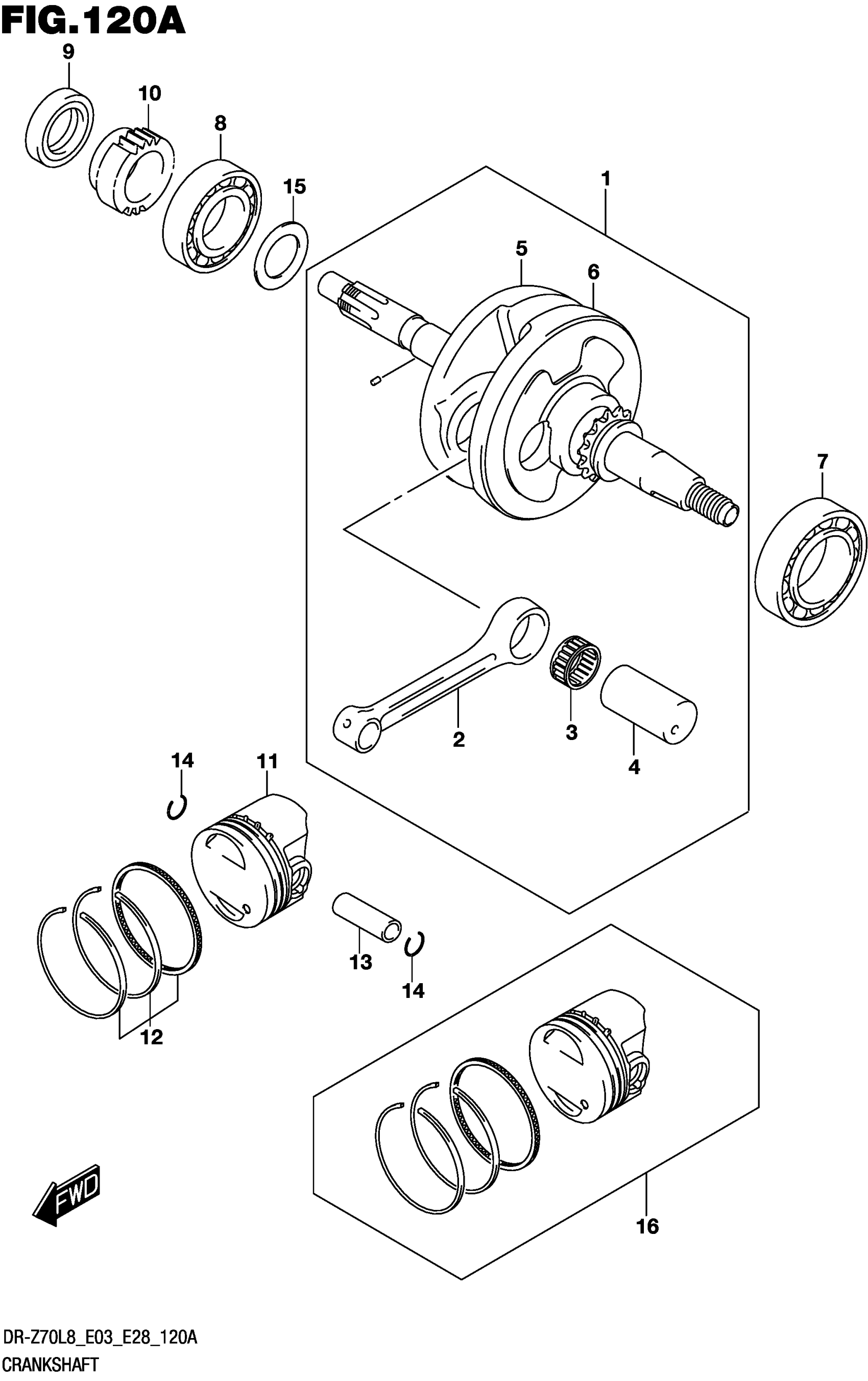 FIG.120A

9

10

8

15

1

5

6

7

2

3

4

14

11

13

14

12

16

FWD

DR-Z70L8_E03_E28_120A

CRANKSHAFT