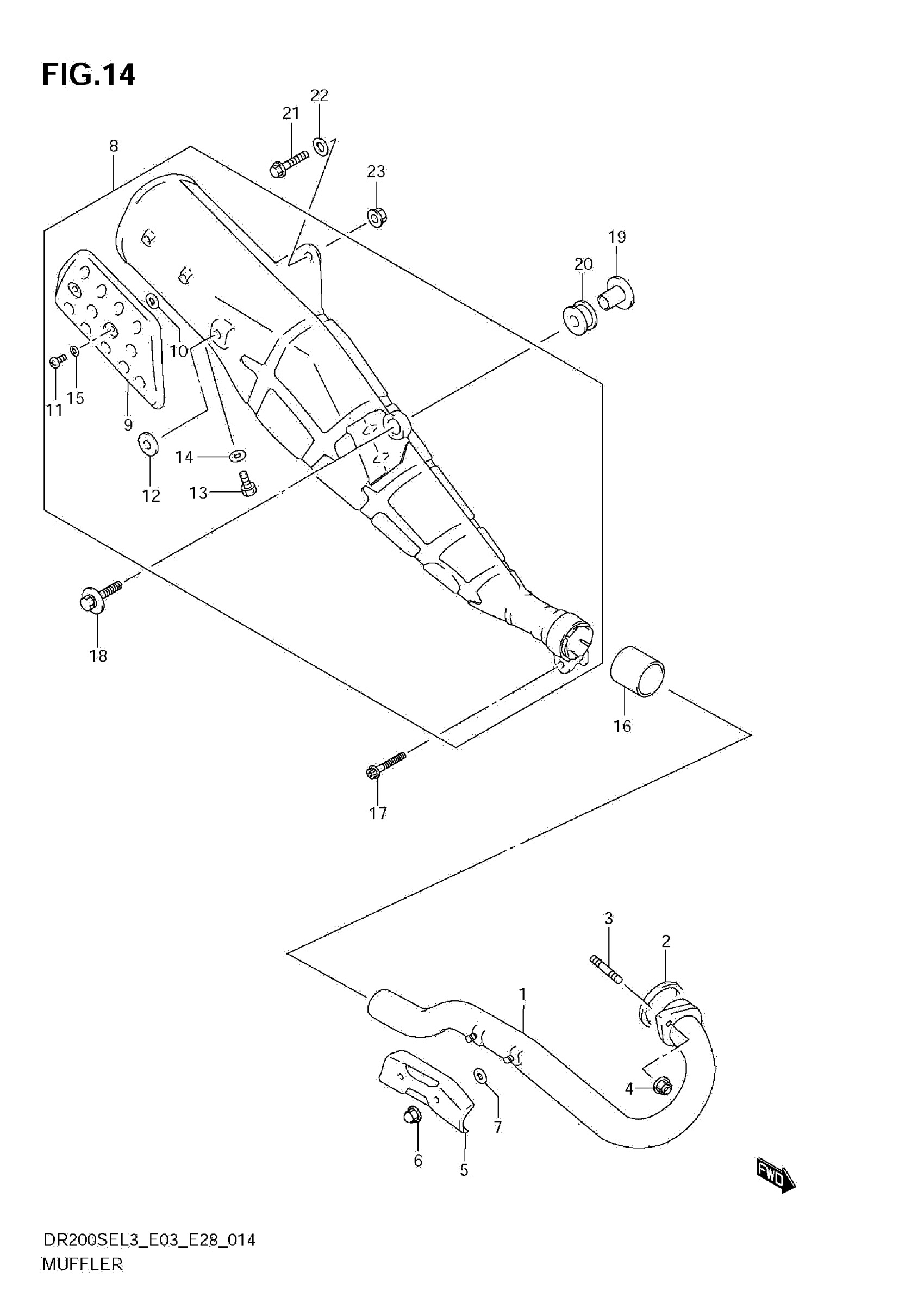 FIG.14

22
21
8
23
19
20
10
11
15
9
14
12
13
18
16
17
3
2
1
4
7
6
5
FWD

DR200SEL3_E03_E28_014
MUFFLER